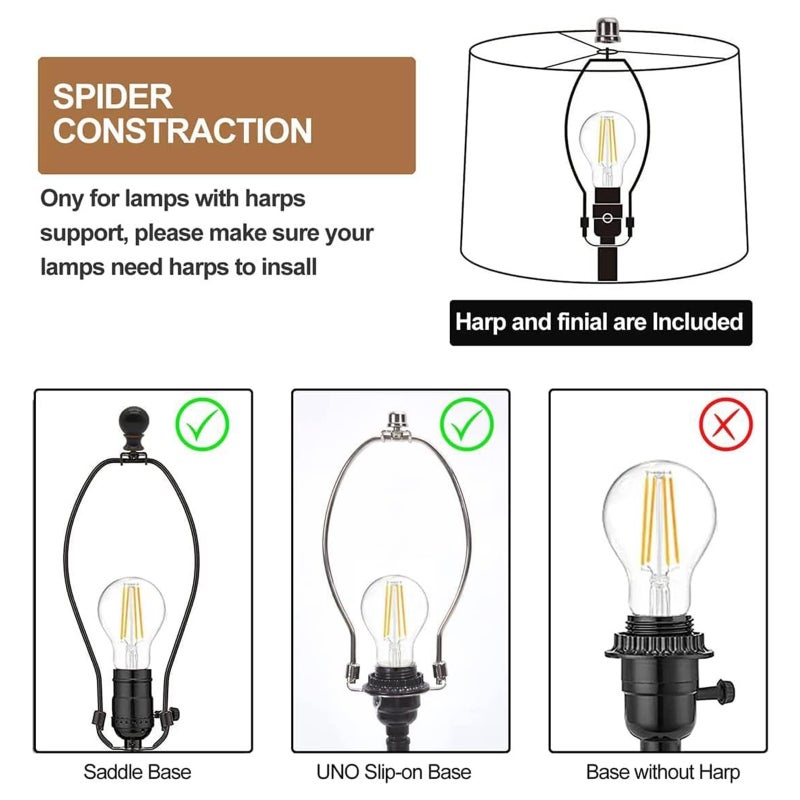 SPIDER CONSTRACTION

Ony for lamps with harps support, please make sure your lamps need harps to insall

Harp and finial are Included

Saddle Base

UNO Slip-on Base

Base without Harp