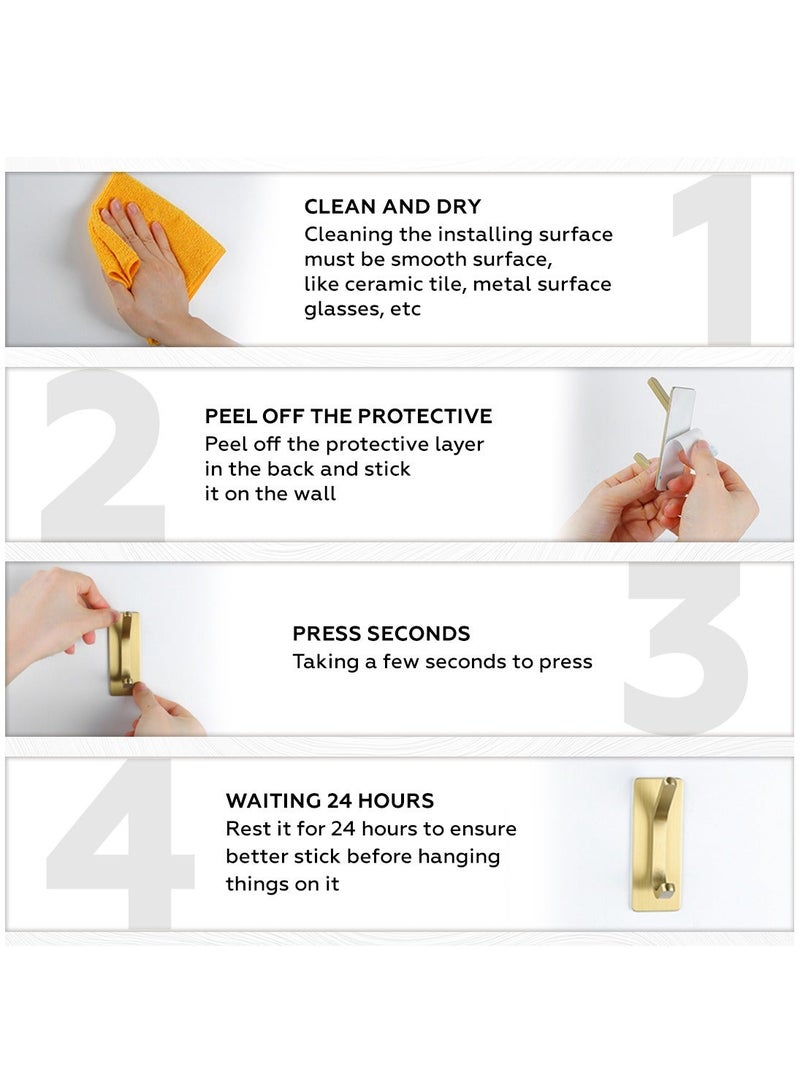 1

CLEAN AND DRY
Cleaning the installing surface must be smooth surface, like ceramic tile, metal surface glasses, etc

2

PEEL OFF THE PROTECTIVE
Peel off the protective layer in the back and stick it on the wall

3

PRESS SECONDS
Taking a few seconds to press

4

WAITING 24 HOURS
Rest it for 24 hours to ensure better stick before hanging things on it