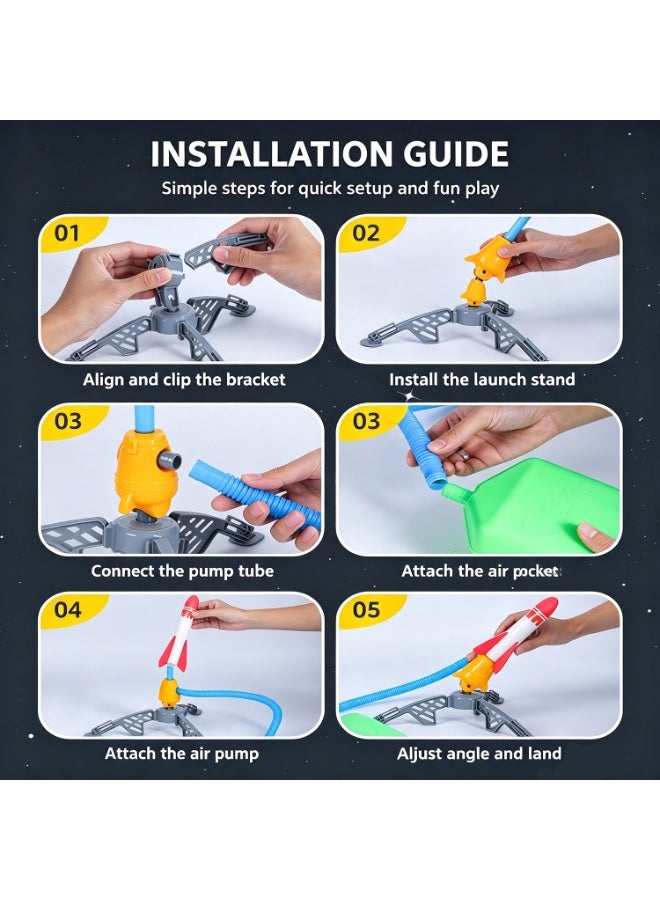 INSTALLATION GUIDE
Simple steps for quick setup and fun play

01
Align and clip the bracket

02
Install the launch stand

03
Connect the pump tube

03
Attach the air pocket

04
Attach the air pump

05
Aljust angle and land