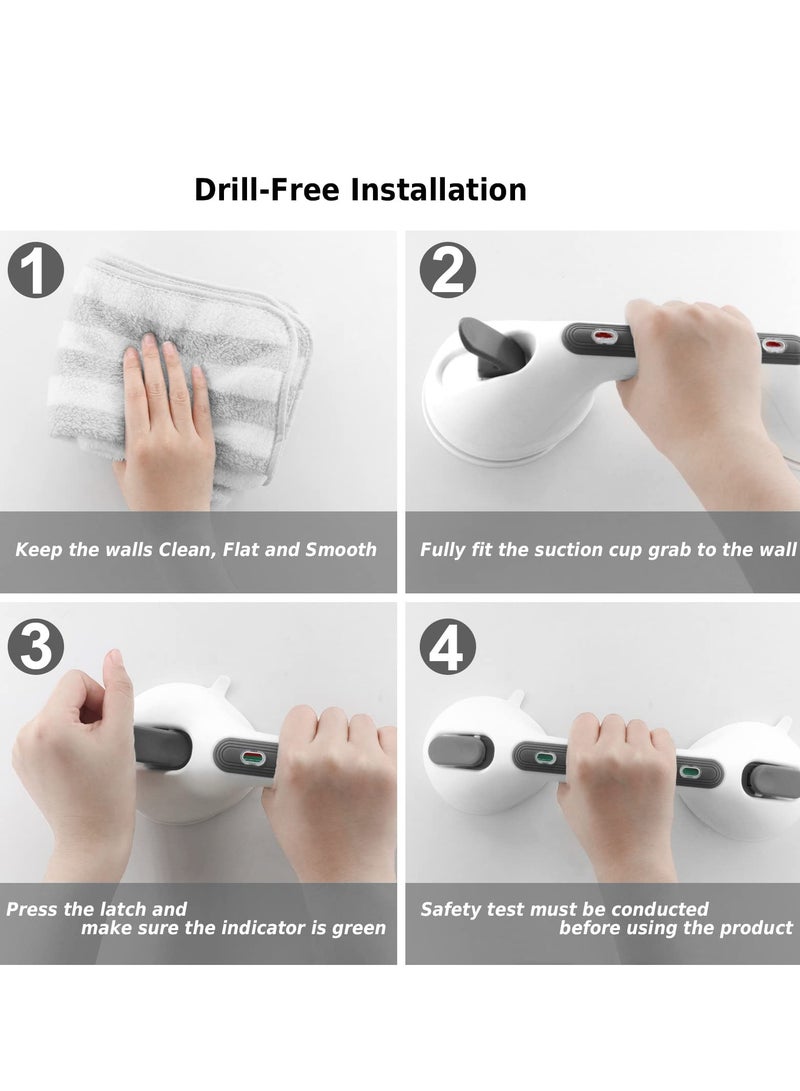 Drill-Free Installation

1

Keep the walls Clean, Flat and Smooth

2

Fully fit the suction cup grab to the wall

3

Press the latch and make sure the indicator is green

4

Safety test must be conducted before using the product