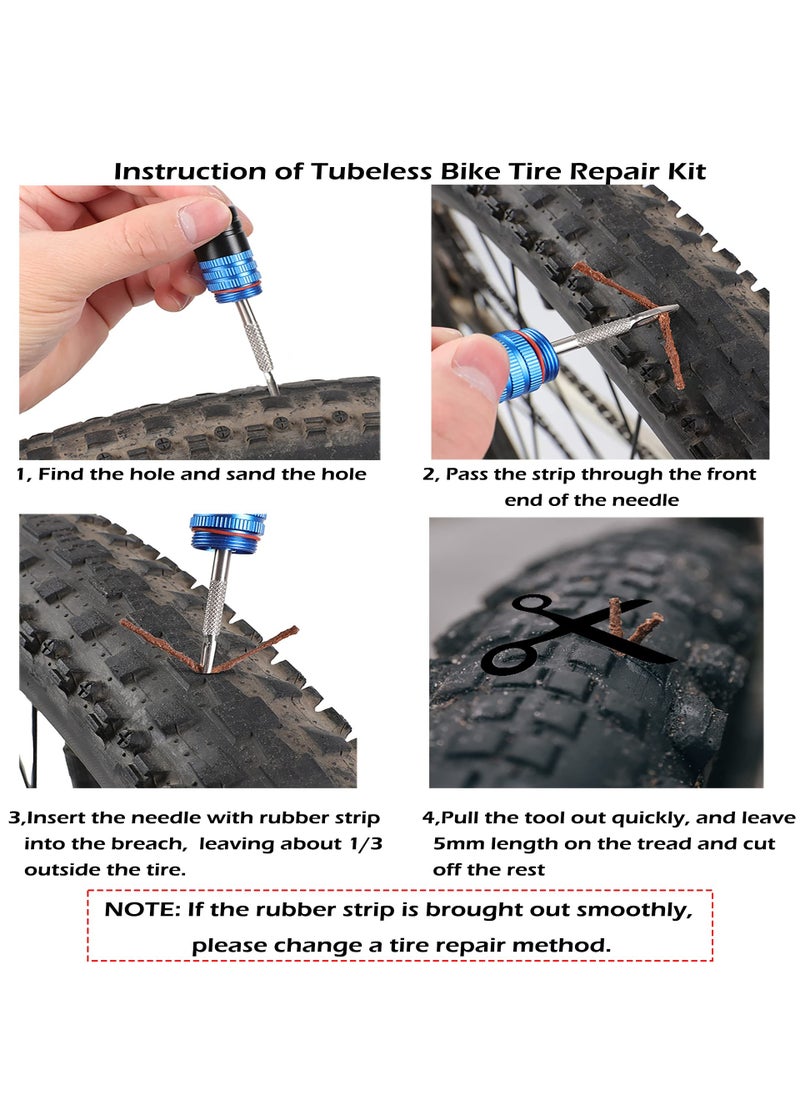 Instruction of Tubeless Bike Tire Repair Kit

1, Find the hole and sand the hole

2, Pass the strip through the front end of the needle

3,Insert the needle with rubber strip into the breach, leaving about 1/3 outside the tire.

4,Pull the tool out quickly, and leave 5mm length on the tread and cut off the rest

NOTE: If the rubber strip is brought out smoothly, please change a tire repair method.