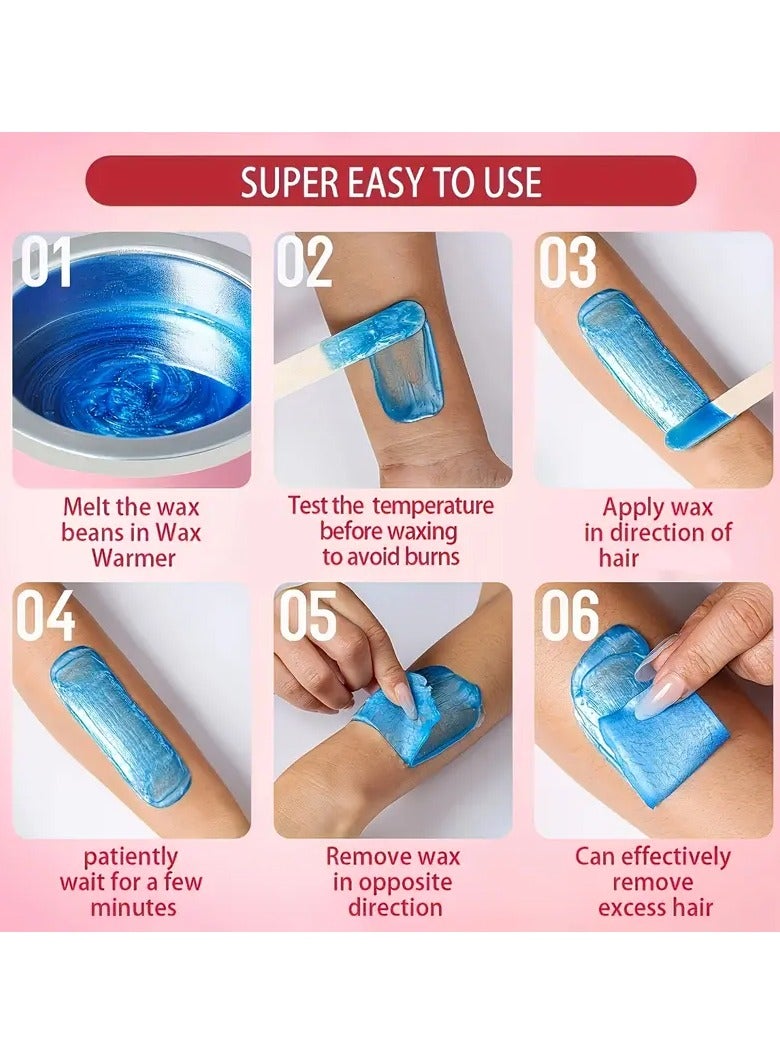 SUPER EASY TO USE

01

Melt the wax beans in Wax Warmer

02

Test the temperature before waxing to avoid burns

03

Apply wax in direction of hair

04

patiently wait for a few minutes

05

Remove wax in opposite direction

06

Can effectively remove excess hair