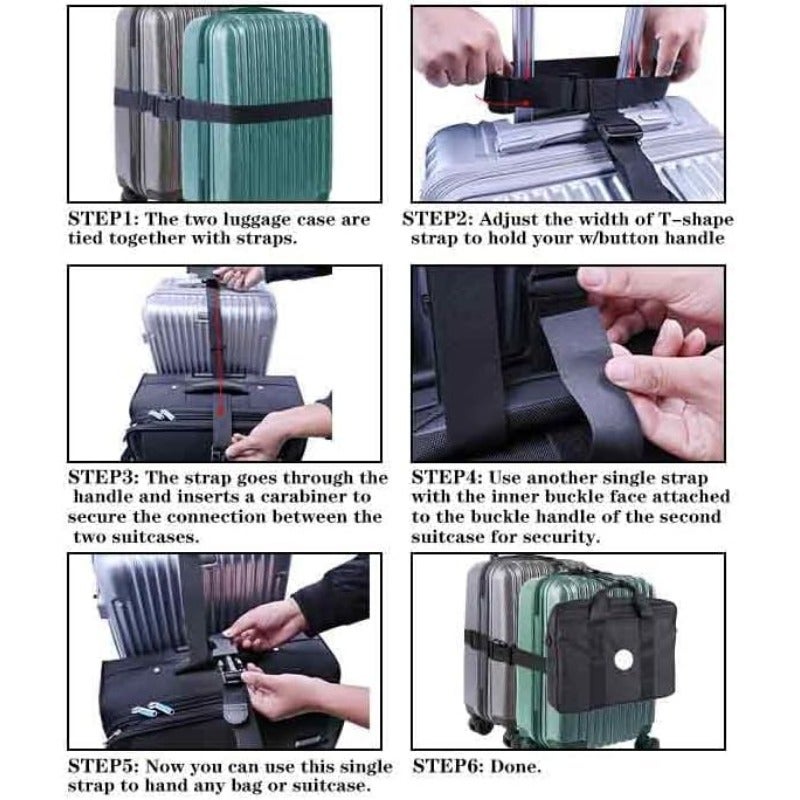 STEP1: The two luggage case are tied together with straps.

STEP2: Adjust the width of T-shape strap to hold your w/button handle

STEP3: The strap goes through the handle and inserts a carabiner to secure the connection between the two suitcases.

STEP4: Use another single strap with the inner buckle face attached to the buckle handle of the second suitcase for security.

STEP5: Now you can use this single strap to hand any bag or suitcase.

STEP6: Done.