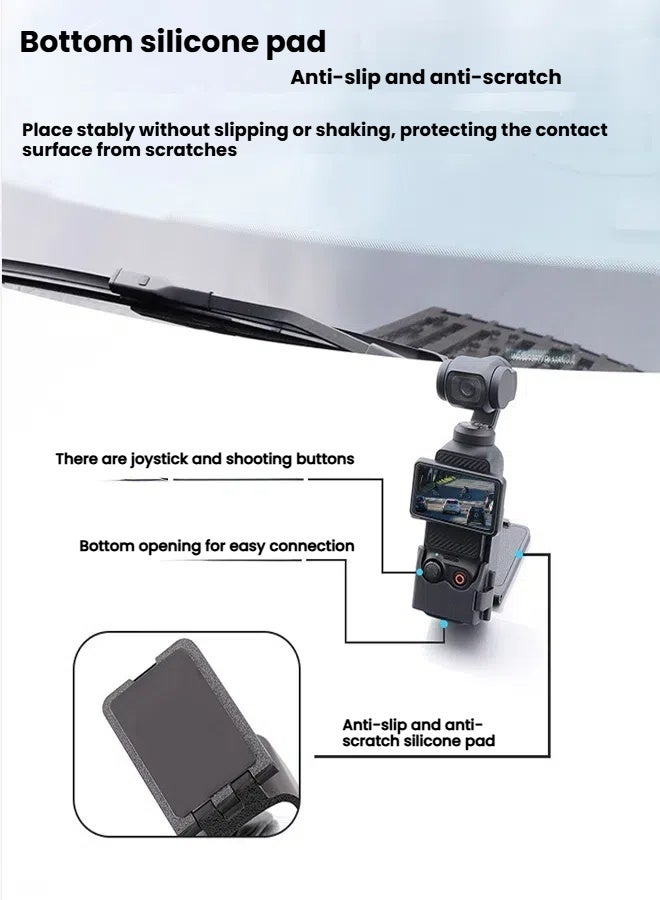 Bottom silicone pad

Anti-slip and anti-scratch

Place stably without slipping or shaking, protecting the contact surface from scratches

There are joystick and shooting buttons

Bottom opening for easy connection

Anti-slip and anti-scratch silicone pad