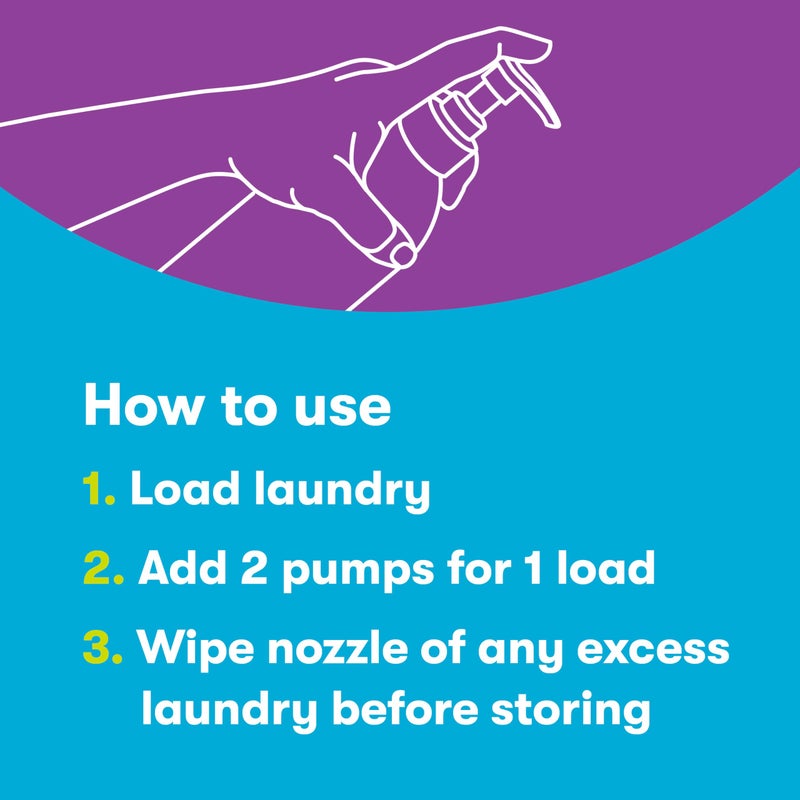 How to use

1. Load laundry

2. Add 2 pumps for 1 load

3. Wipe nozzle of any excess laundry before storing