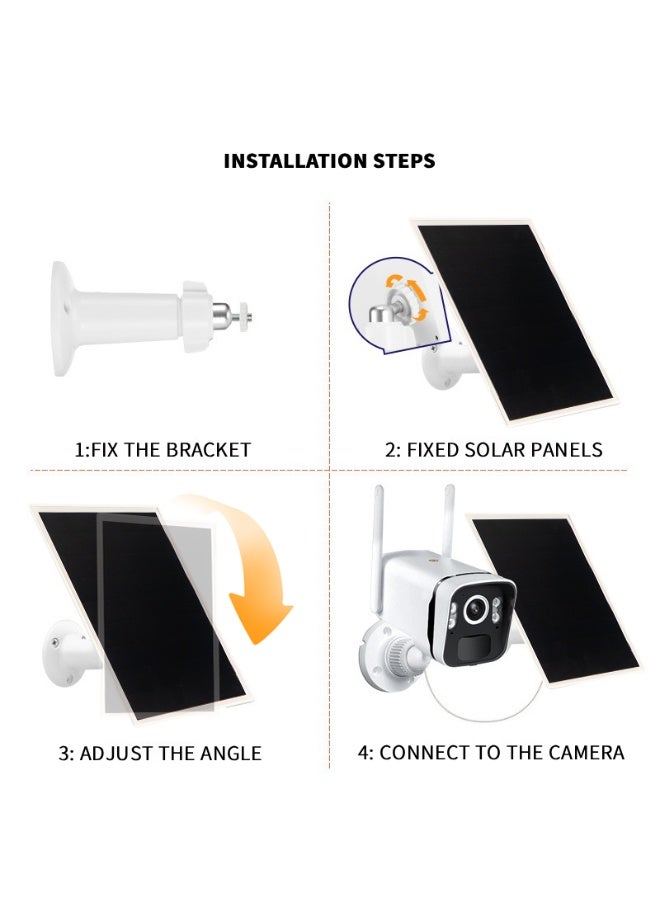 INSTALLATION STEPS

1:FIX THE BRACKET

2: FIXED SOLAR PANELS

3: ADJUST THE ANGLE

4: CONNECT TO THE CAMERA