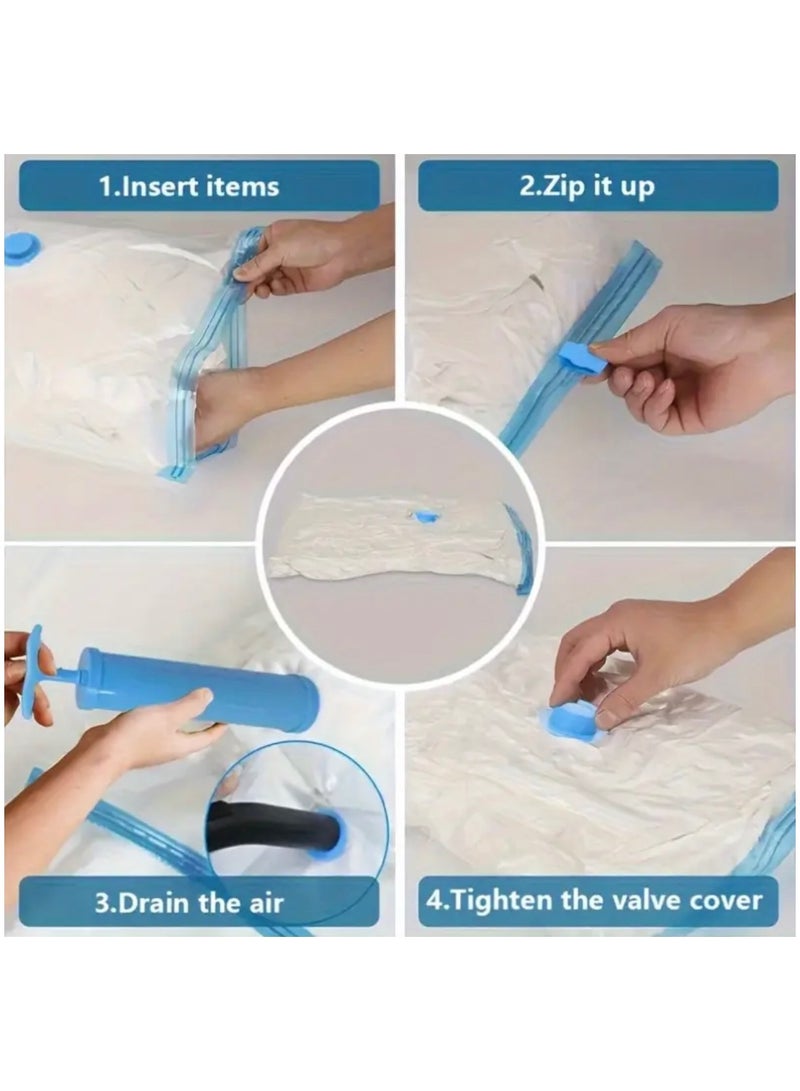 1.Insert items

2.Zip it up

3.Drain the air

4.Tighten the valve cover