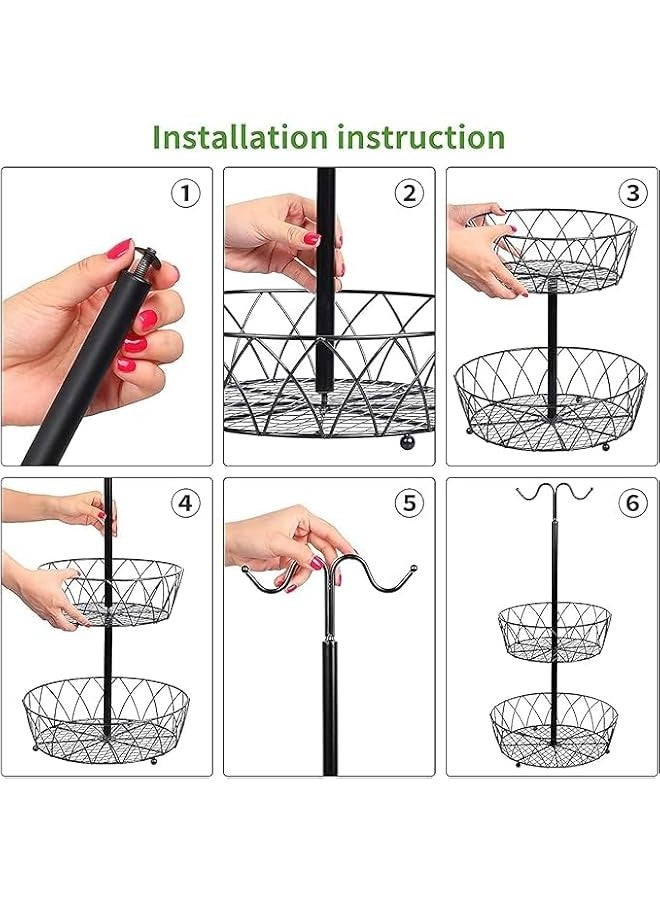 Installation instruction

1

2

3

4

5

6