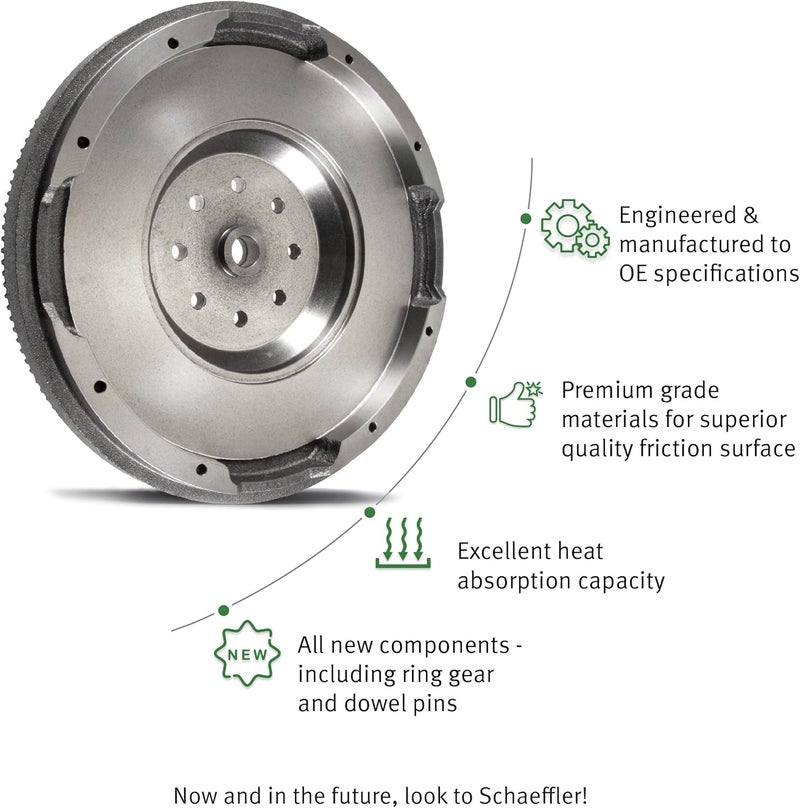 Engineered & manufactured to OE specifications

Premium grade materials for superior quality friction surface

Excellent heat absorption capacity

NEW

All new components - including ring gear and dowel pins

Now and in the future, look to Schaeffler!