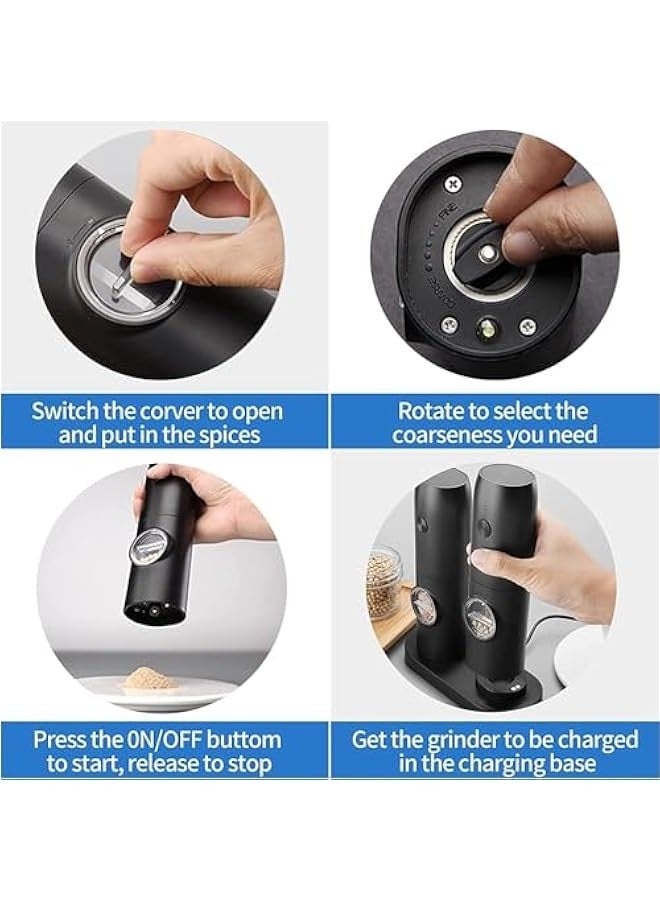 Switch the corver to open and put in the spices

Rotate to select the coarseness you need

Press the 0N/OFF buttom to start, release to stop

Get the grinder to be charged in the charging base