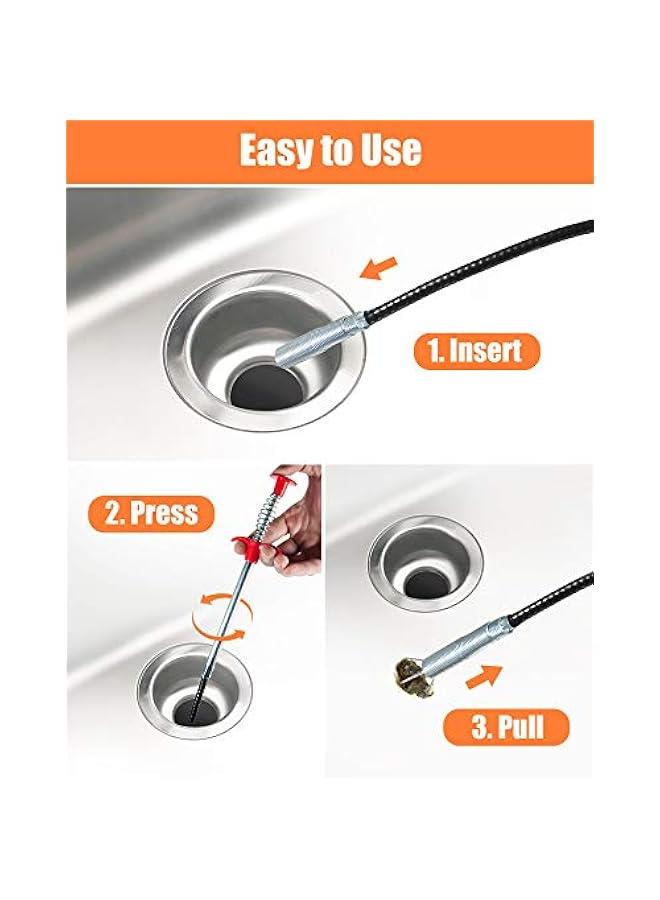 Easy to Use

1. Insert

2. Press

3. Pull