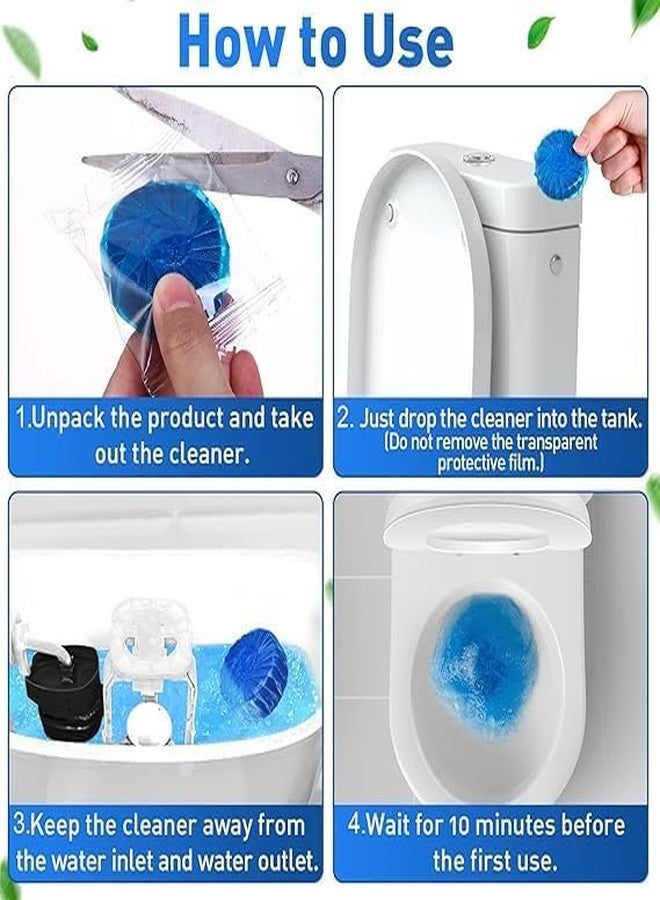 How to Use

1.Unpack the product and take out the cleaner.

2. Just drop the cleaner into the tank. (Do not remove the transparent protective film.)

3.Keep the cleaner away from the water inlet and water outlet.

4.Wait for 10 minutes before the first use.