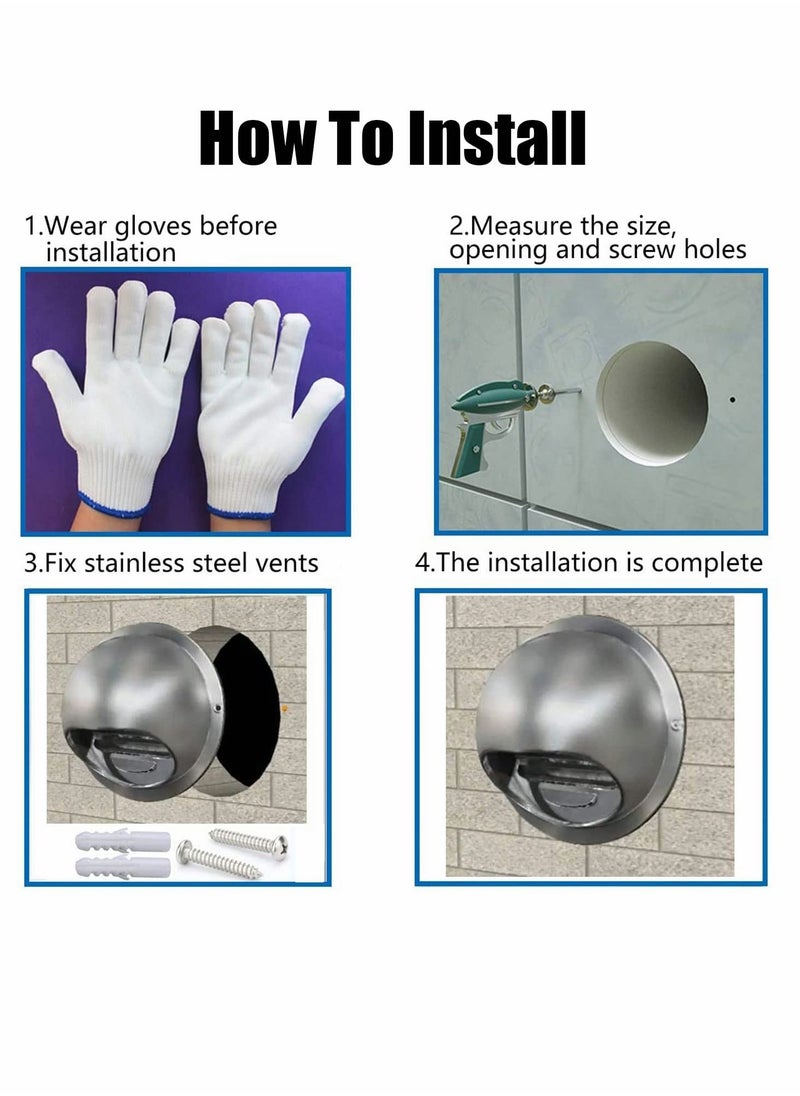 How To Install

1.Wear gloves before installation

2.Measure the size, opening and screw holes

3.Fix stainless steel vents

4.The installation is complete