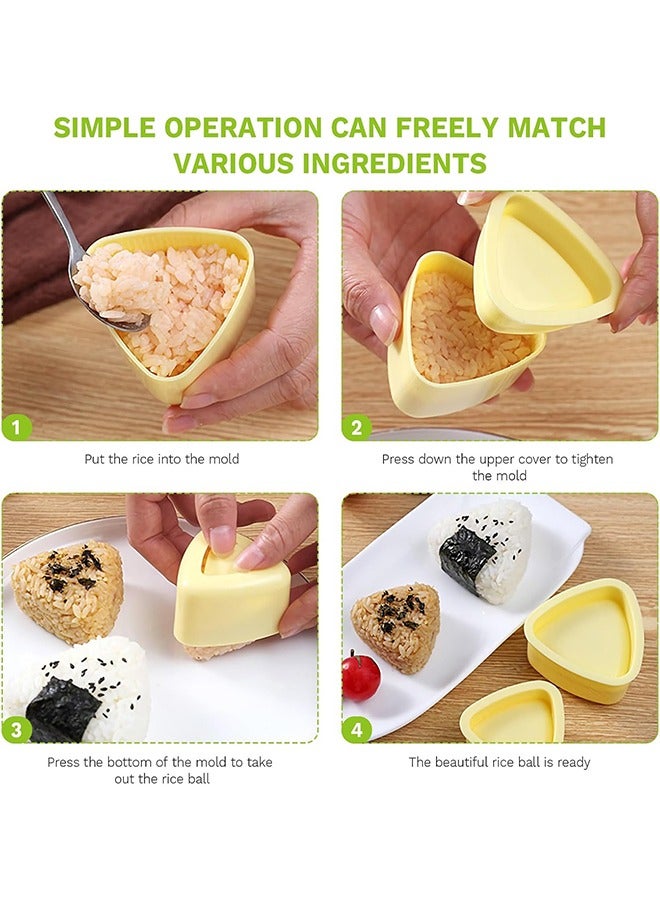 SIMPLE OPERATION CAN FREELY MATCH VARIOUS INGREDIENTS

1

Put the rice into the mold

2

Press down the upper cover to tighten the mold

3

Press the bottom of the mold to take out the rice ball

4

The beautiful rice ball is ready