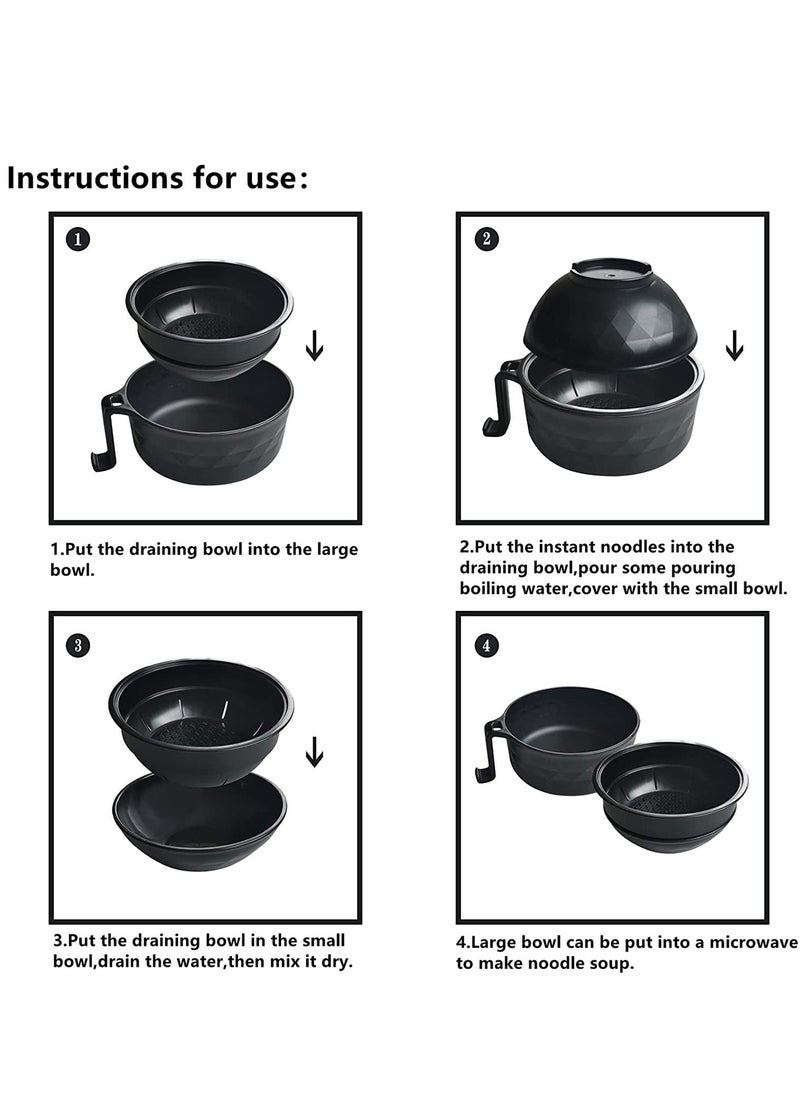 Instructions for use:

1

1.Put the draining bowl into the large bowl.

2

2.Put the instant noodles into the draining bowl,pour some pouring boiling water,cover with the small bowl.

3

3.Put the draining bowl in the small bowl,drain the water,then mix it dry.

4

4.Large bowl can be put into a microwave to make noodle soup.