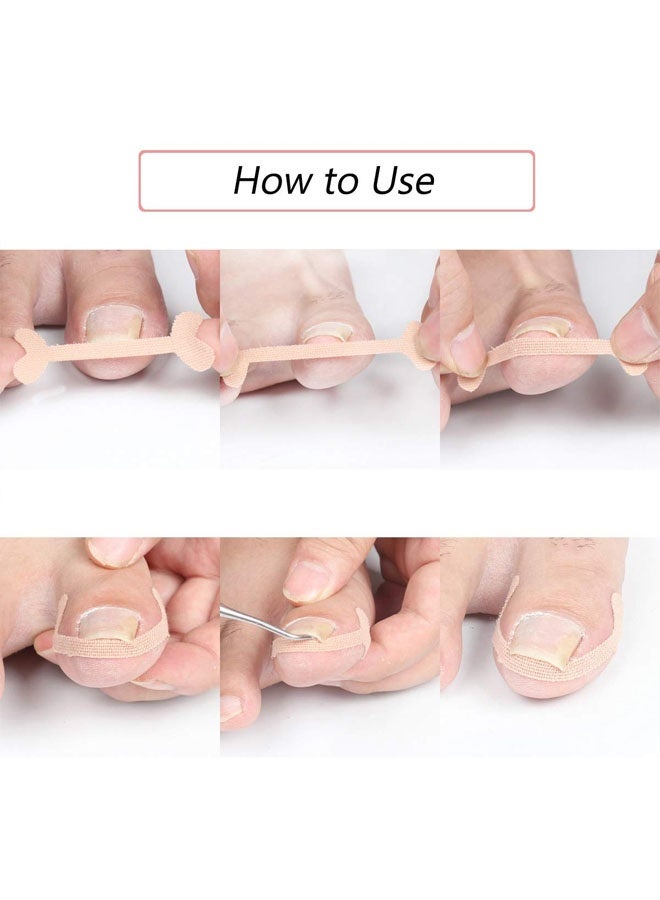 How to Use