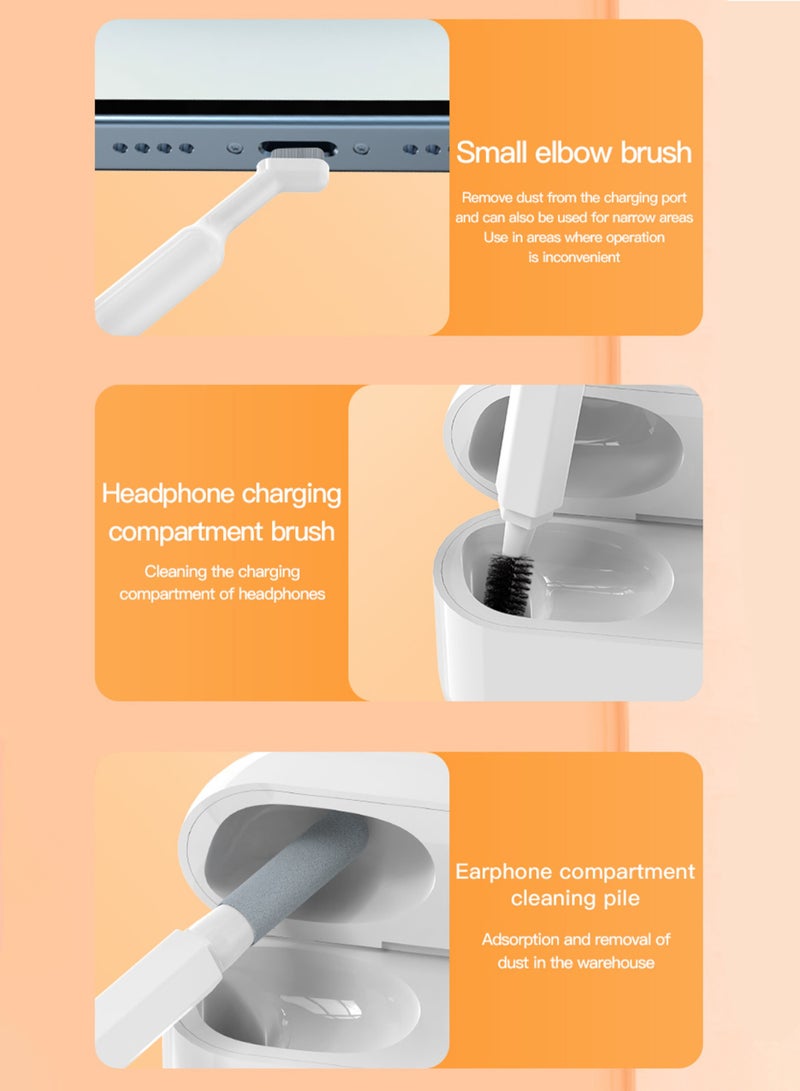 Small elbow brush

Remove dust from the charging port and can also be used for narrow areas Use in areas where operation is inconvenient

Headphone charging compartment brush

Cleaning the charging compartment of headphones

Earphone compartment cleaning pile

Adsorption and removal of dust in the warehouse