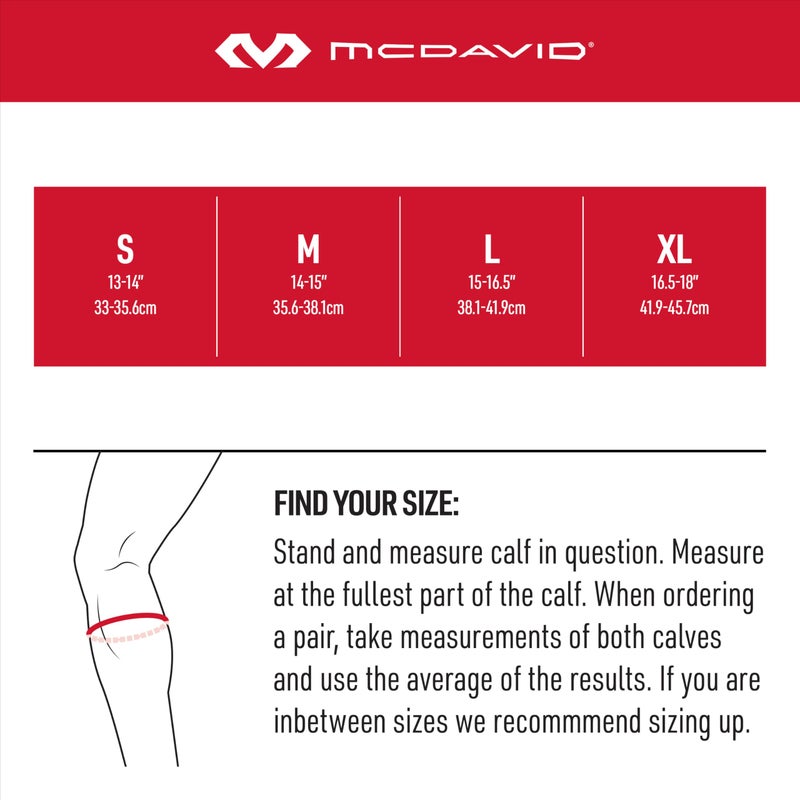 MCDAVID®

| S | M | L | XL |
|---|---|---|---|
| 13-14" | 14-15" | 15-16.5" | 16.5-18" |
| 33-35.6cm | 35.6-38.1cm | 38.1-41.9cm | 41.9-45.7cm |

FIND YOUR SIZE:

Stand and measure calf in question. Measure at the fullest part of the calf. When ordering a pair, take measurements of both calves and use the average of the results. If you are inbetween sizes we recommmend sizing up.