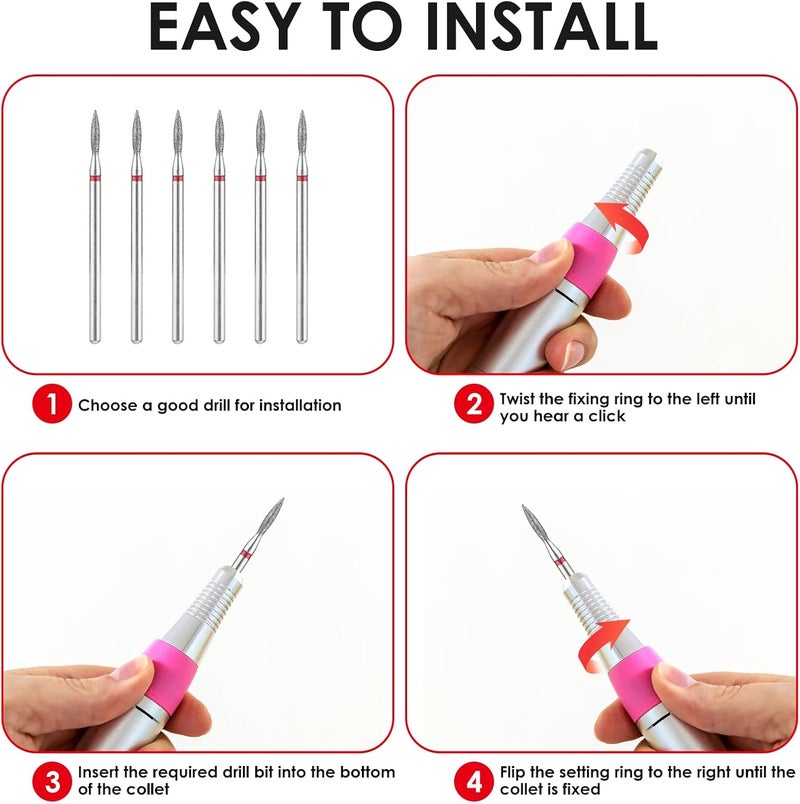 EASY TO INSTALL

1 Choose a good drill for installation

2 Twist the fixing ring to the left until you hear a click

3 Insert the required drill bit into the bottom of the collet

4 Flip the setting ring to the right until the collet is fixed