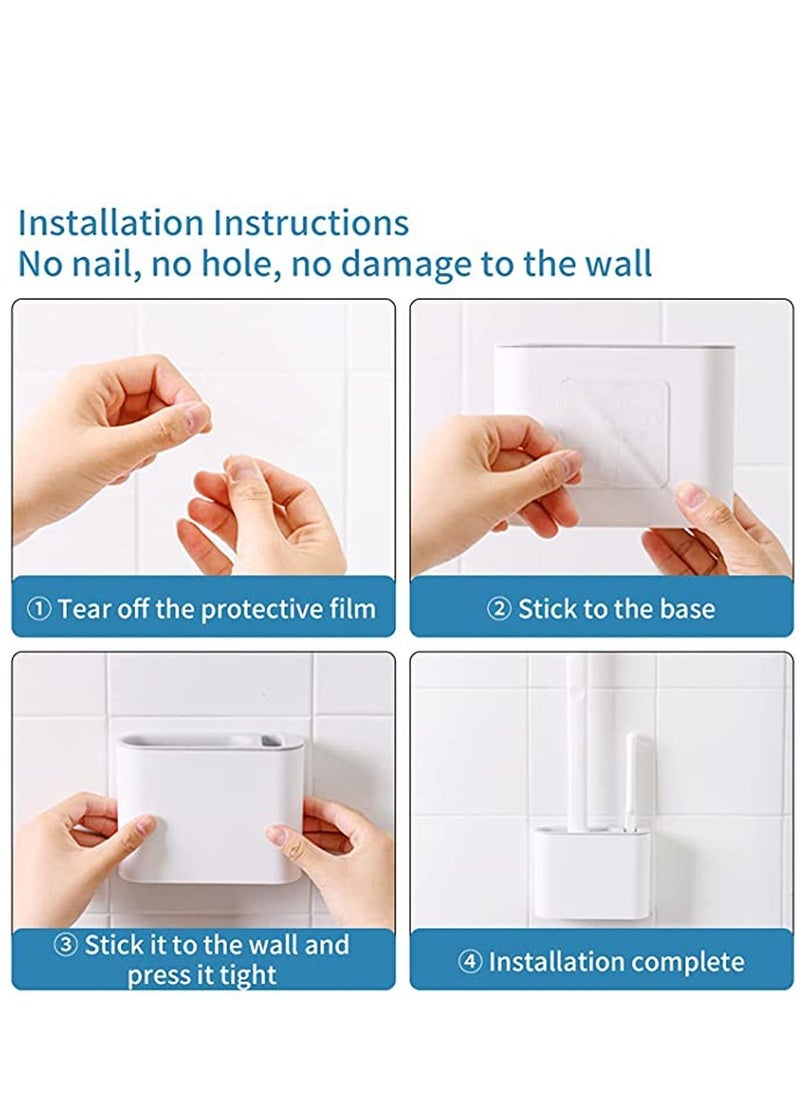 Installation Instructions
No nail, no hole, no damage to the wall

① Tear off the protective film

② Stick to the base

③ Stick it to the wall and press it tight

④ Installation complete