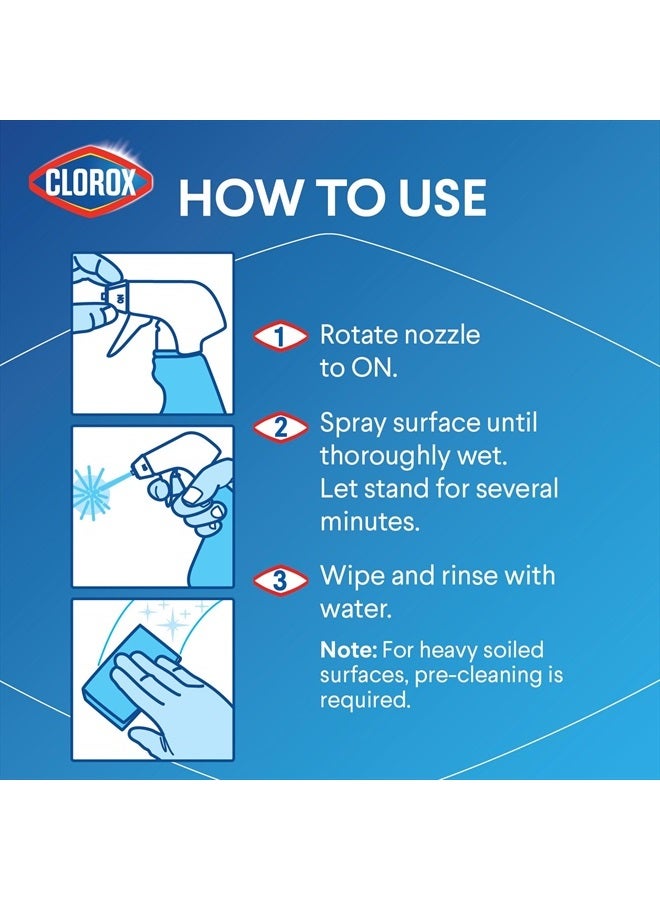 CLOROX HOW TO USE

ON

1 Rotate nozzle to ON.

2 Spray surface until thoroughly wet. Let stand for several minutes.

3 Wipe and rinse with water.

Note: For heavy soiled surfaces, pre-cleaning is required.