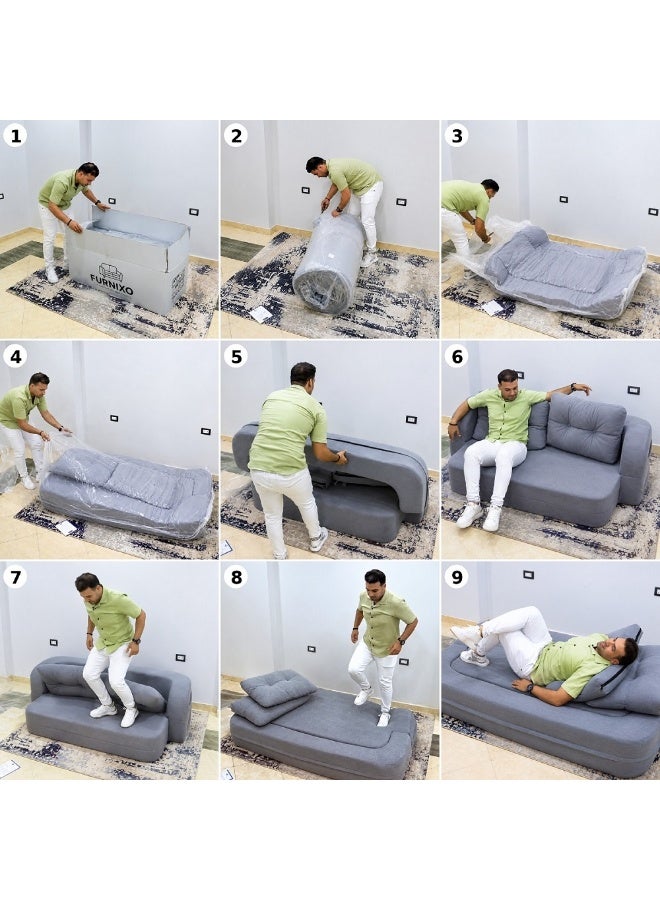 1

FURNIXO

2

3

4

5

6

7

8

9