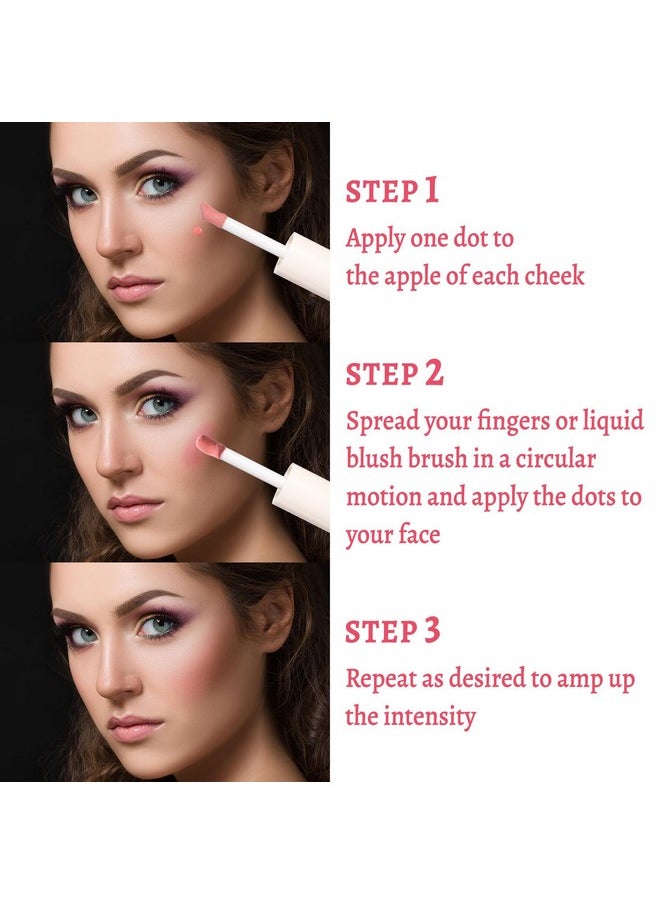 STEP 1
Apply one dot to the apple of each cheek

STEP 2
Spread your fingers or liquid blush brush in a circular motion and apply the dots to your face

STEP 3
Repeat as desired to amp up the intensity