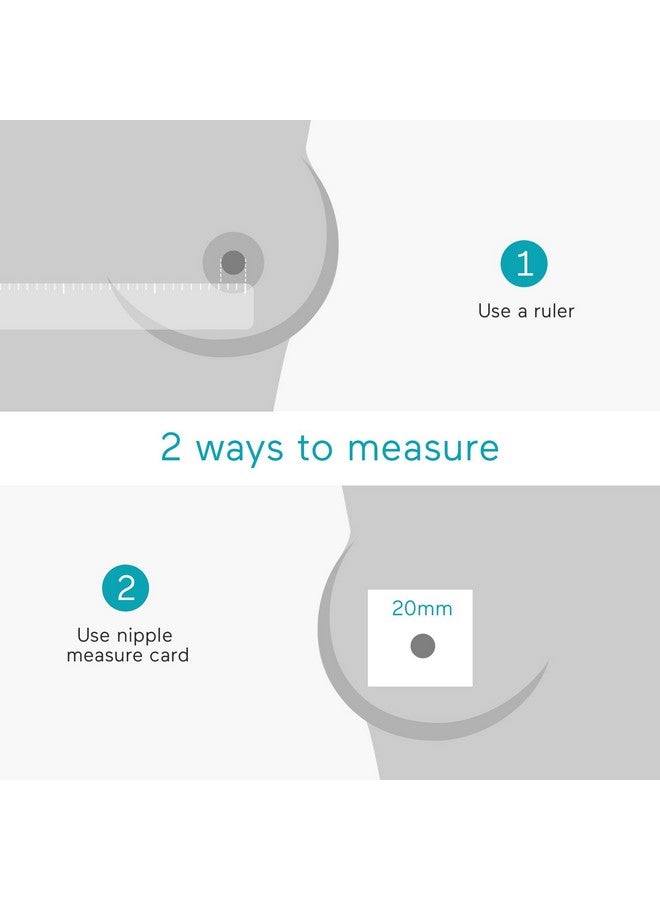 1
Use a ruler

2 ways to measure

2
Use nipple measure card

20mm