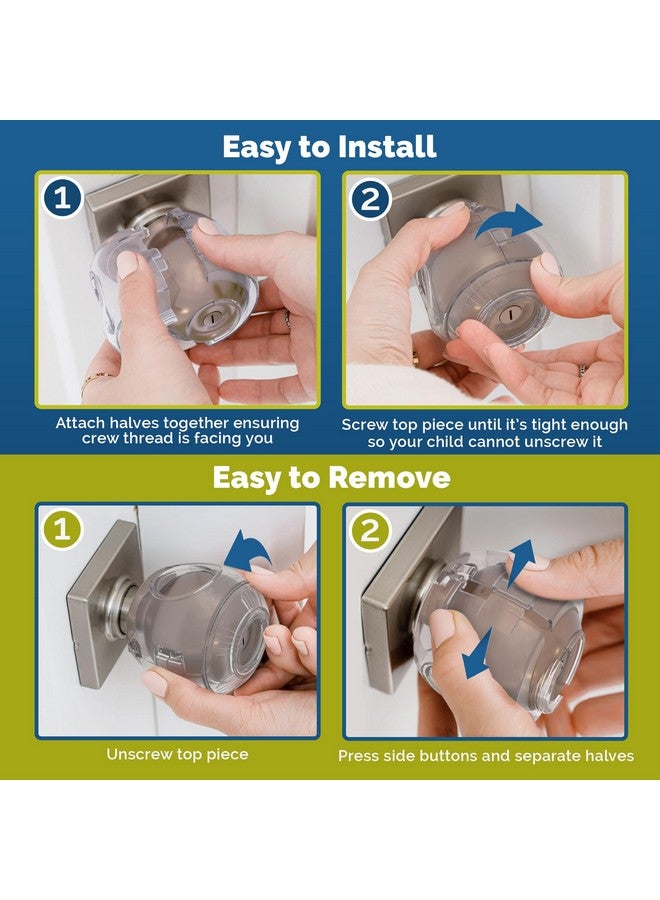 Easy to Install

1

Attach halves together ensuring crew thread is facing you

2

Screw top piece until it's tight enough so your child cannot unscrew it

Easy to Remove

1

Unscrew top piece

2

Press side buttons and separate halves