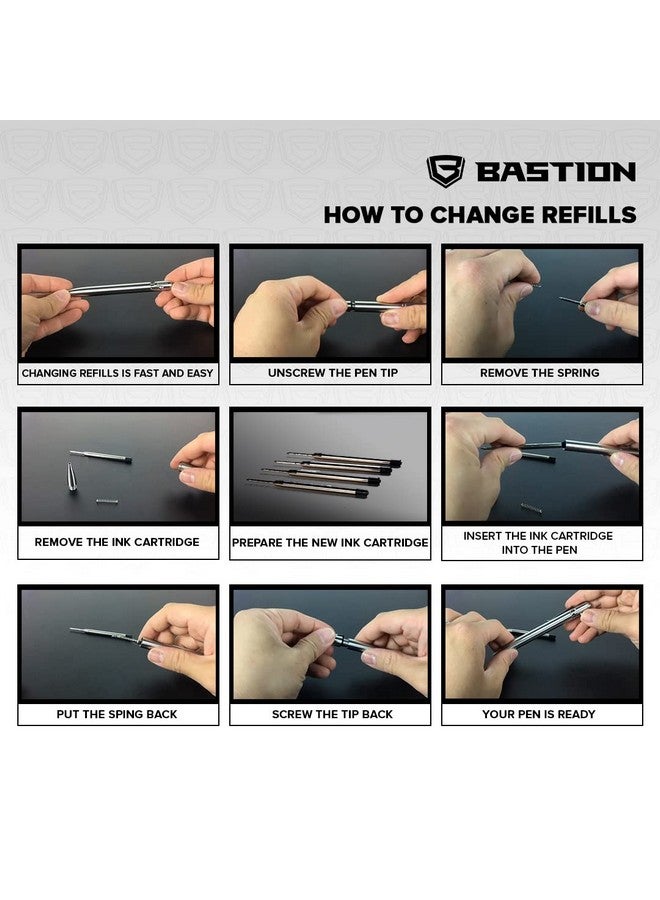 BASTION

HOW TO CHANGE REFILLS

CHANGING REFILLS IS FAST AND EASY

UNSCREW THE PEN TIP

REMOVE THE SPRING

REMOVE THE INK CARTRIDGE

PREPARE THE NEW INK CARTRIDGE

INSERT THE INK CARTRIDGE INTO THE PEN

PUT THE SPING BACK

SCREW THE TIP BACK

YOUR PEN IS READY