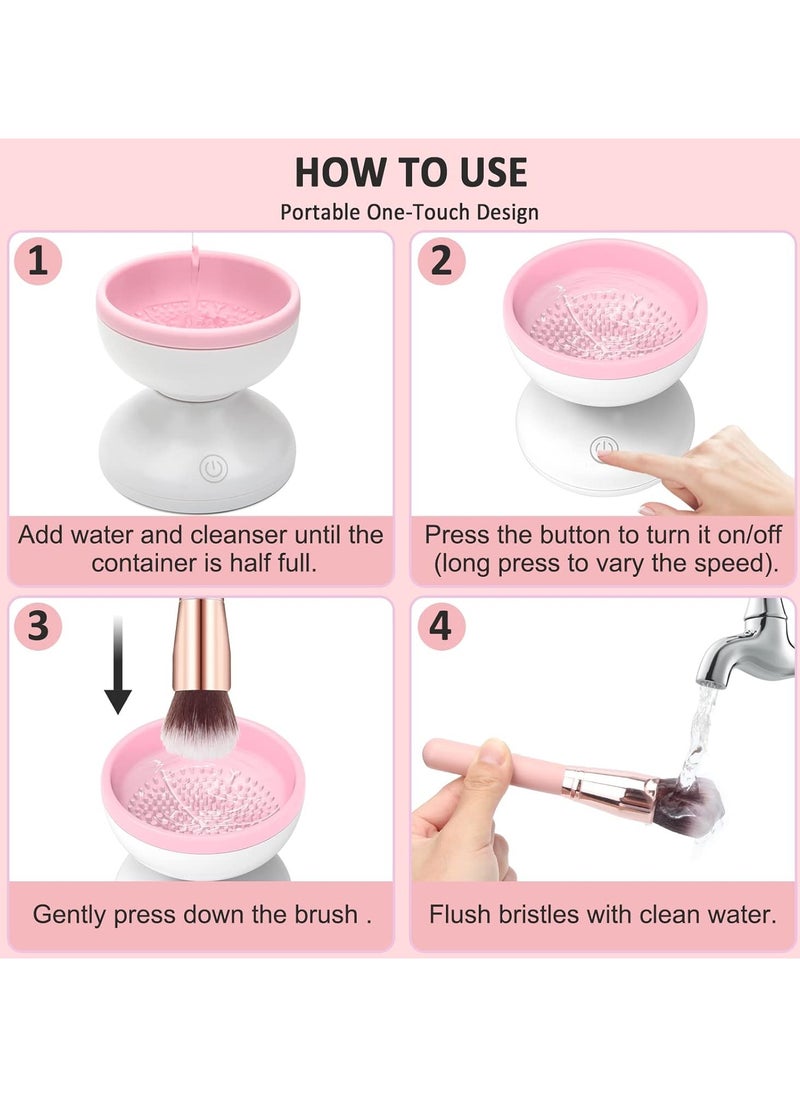 HOW TO USE
Portable One-Touch Design

1
Add water and cleanser until the container is half full.

2
Press the button to turn it on/off (long press to vary the speed).

3
Gently press down the brush .

4
Flush bristles with clean water.