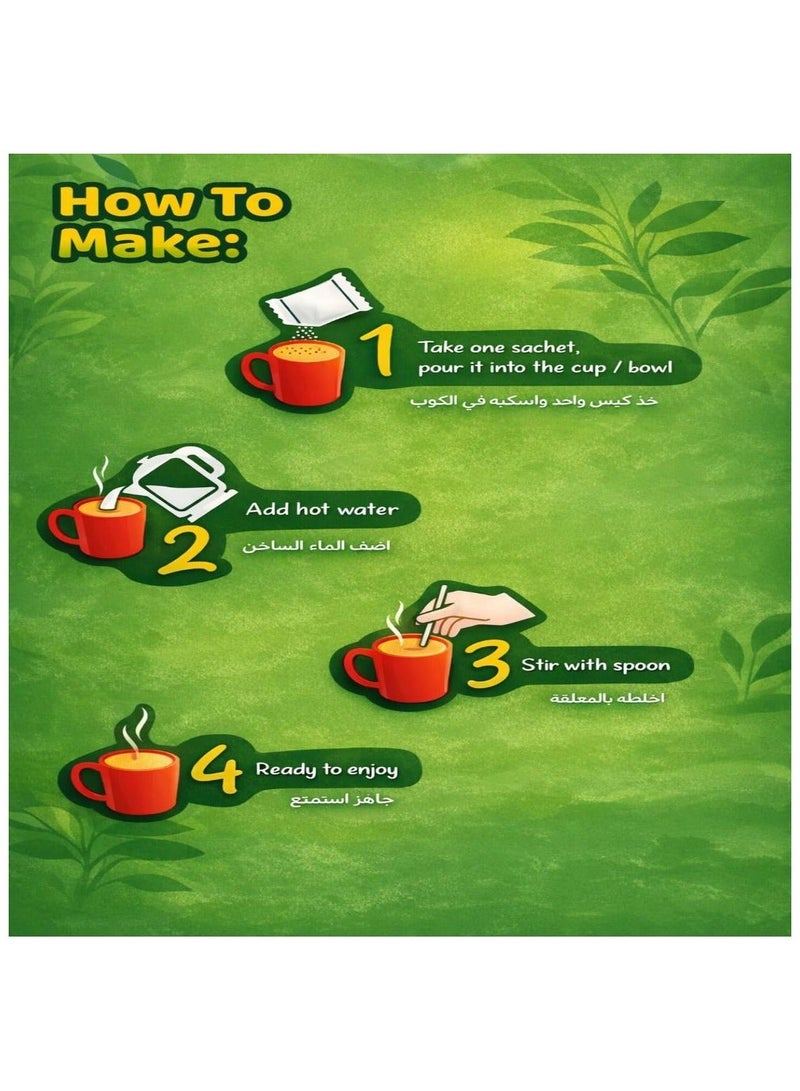 How To Make:

1 Take one sachet, pour it into the cup / bowl
خذ كيس واحد واسكبه في الكوب

2 Add hot water
اضف الماء الساخن

3 Stir with spoon
اخلطه بالمعلقة

4 Ready to enjoy
جاهز استمتع