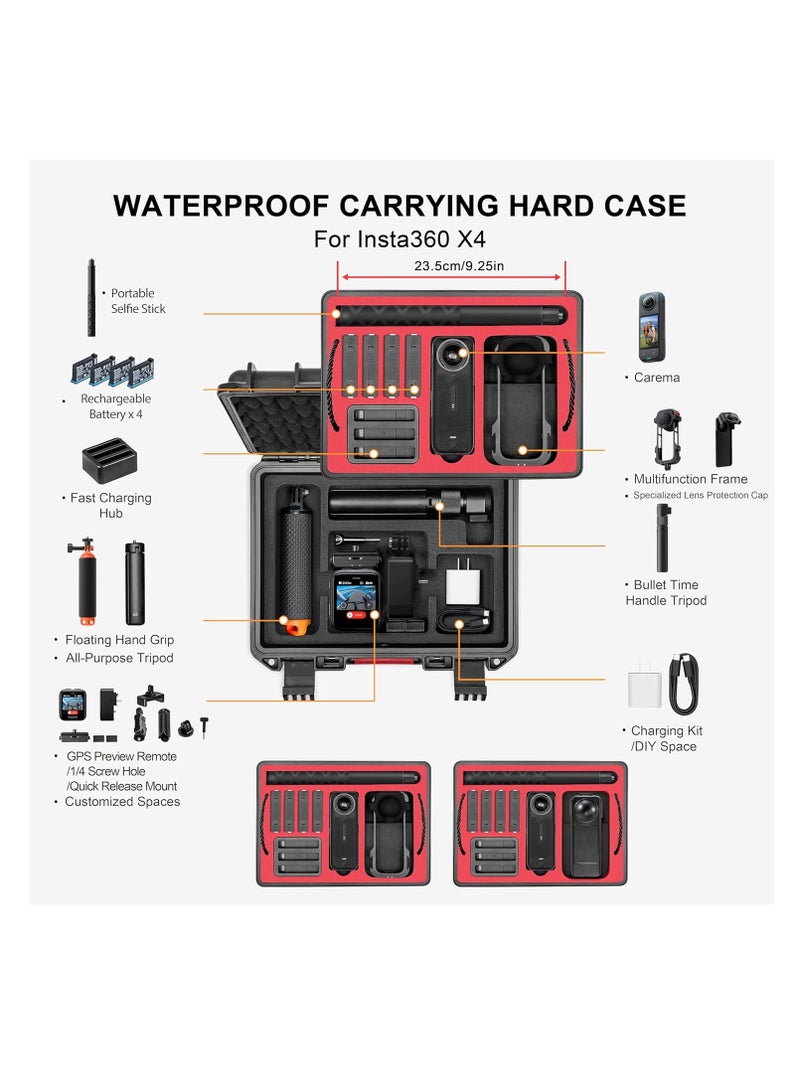 WATERPROOF CARRYING HARD CASE
For Insta360 X4

23.5cm/9.25in

• Portable Selfie Stick

• Rechargeable Battery x 4

• Fast Charging Hub

• Floating Hand Grip
• All-Purpose Tripod

• GPS Preview Remote /1/4 Screw Hole /Quick Release Mount
• Customized Spaces

• Carema

• Multifunction Frame
• Specialized Lens Protection Cap

• Bullet Time Handle Tripod

• Charging Kit /DIY Space