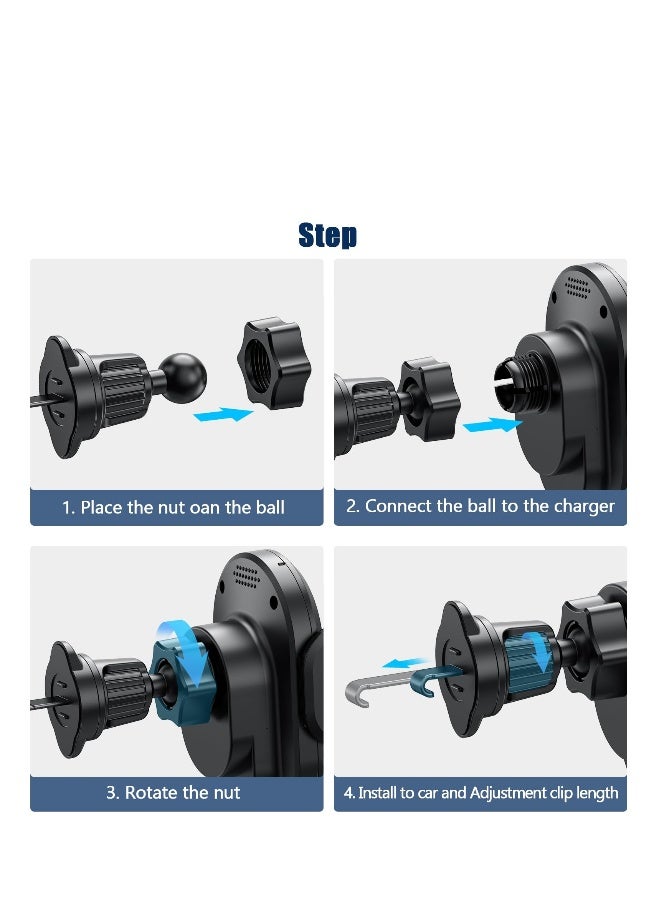 Step

1. Place the nut oan the ball

2. Connect the ball to the charger

3. Rotate the nut

4. Install to car and Adjustment clip length