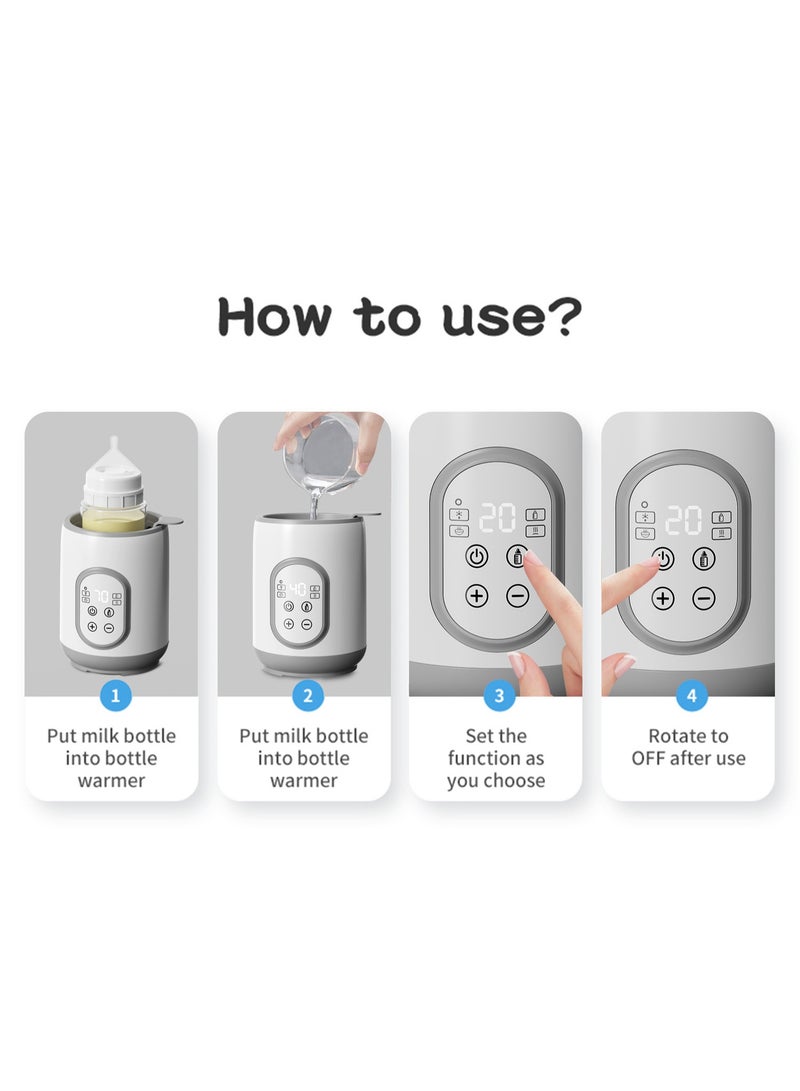 How to use?

20

20

1
Put milk bottle into bottle warmer

2
Put milk bottle into bottle warmer

3
Set the function as you choose

4
Rotate to OFF after use