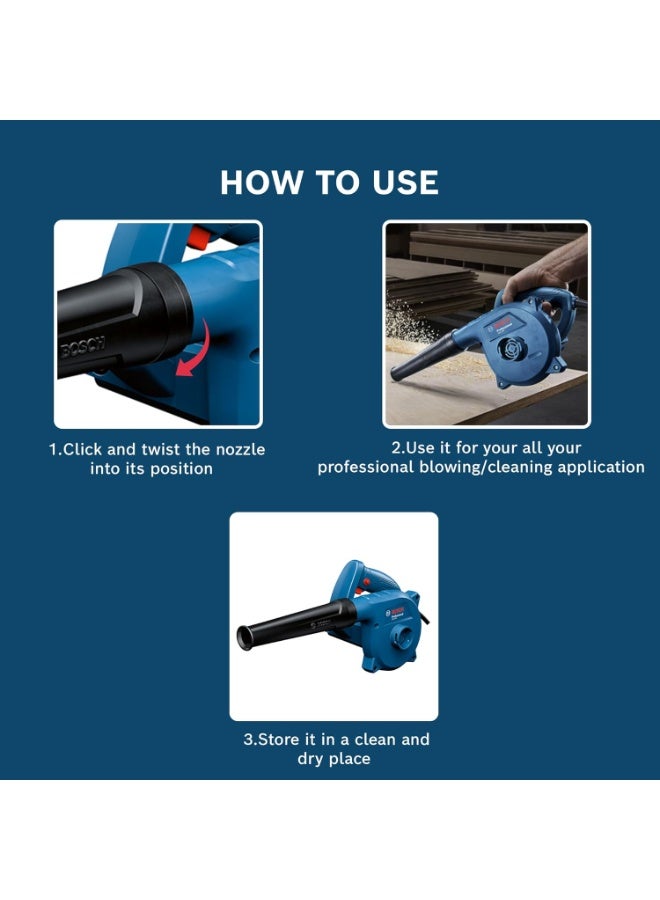 HOW TO USE

BOSCH

1.Click and twist the nozzle into its position

2.Use it for your all your professional blowing/cleaning application

3.Store it in a clean and dry place