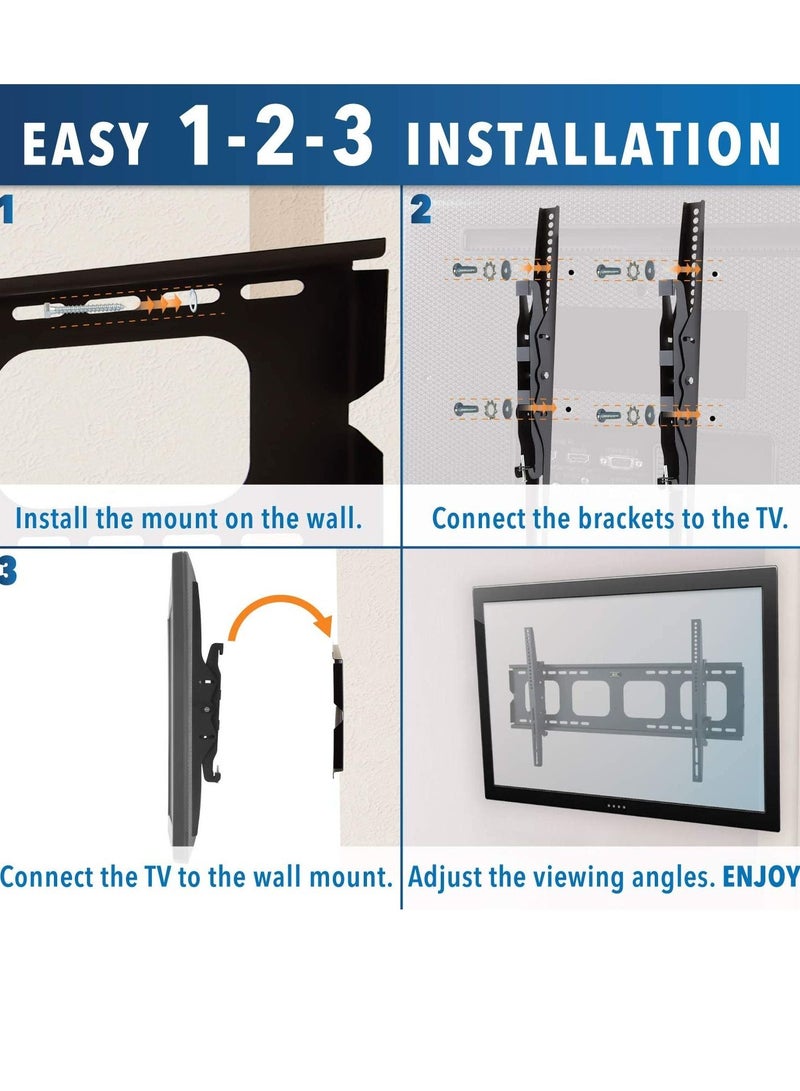 EASY 1-2-3 INSTALLATION

1

Install the mount on the wall.

2

Connect the brackets to the TV.

3

Connect the TV to the wall mount.

Adjust the viewing angles. ENJOY