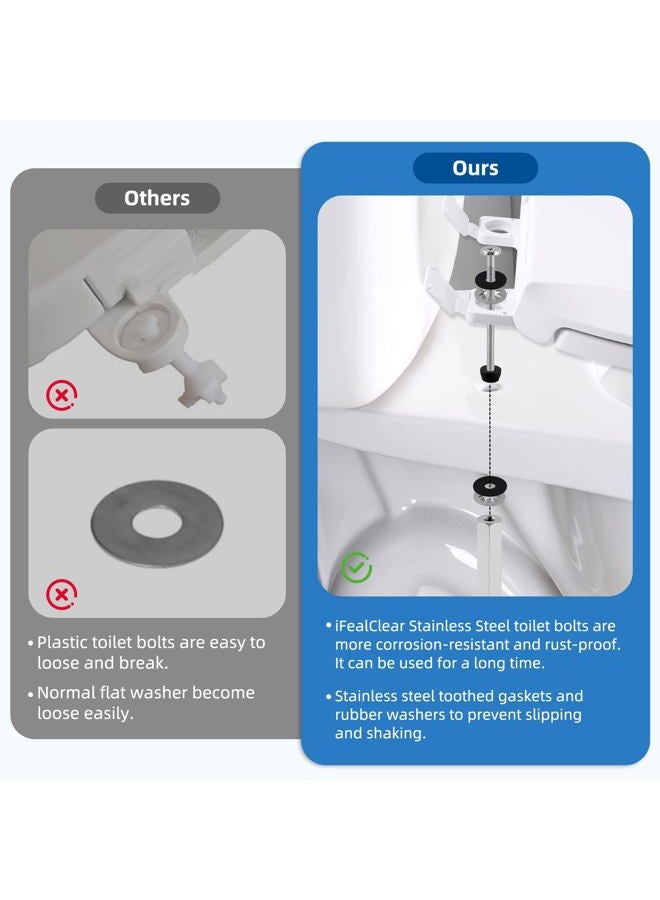 Others

• Plastic toilet bolts are easy to loose and break.

• Normal flat washer become loose easily.

Ours

• iFealClear Stainless Steel toilet bolts are more corrosion-resistant and rust-proof. It can be used for a long time.

• Stainless steel toothed gaskets and rubber washers to prevent slipping and shaking.