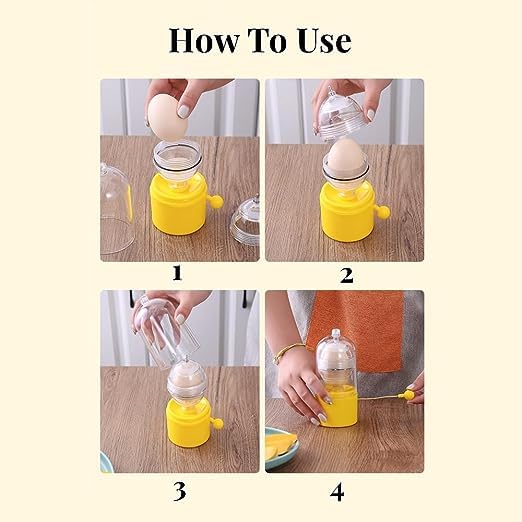 How To Use

1

2

3

4