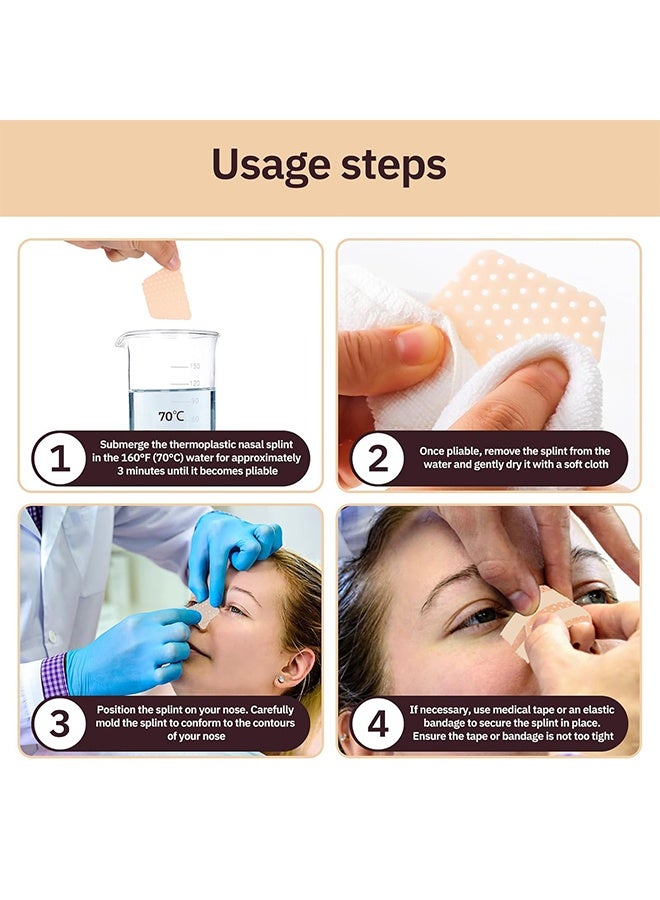 Usage steps

150
120
90
70℃

1 Submerge the thermoplastic nasal splint in the 160°F (70°C) water for approximately 3 minutes until it becomes pliable

2 Once pliable, remove the splint from the water and gently dry it with a soft cloth

3 Position the splint on your nose. Carefully mold the splint to conform to the contours of your nose

4 If necessary, use medical tape or an elastic bandage to secure the splint in place. Ensure the tape or bandage is not too tight