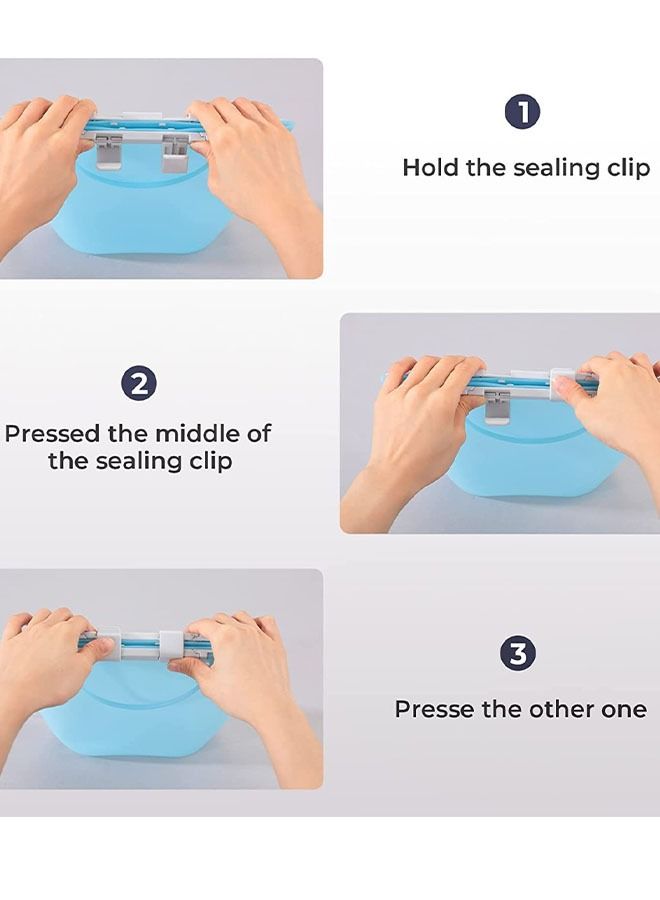 1
Hold the sealing clip

2
Pressed the middle of the sealing clip

3
Presse the other one