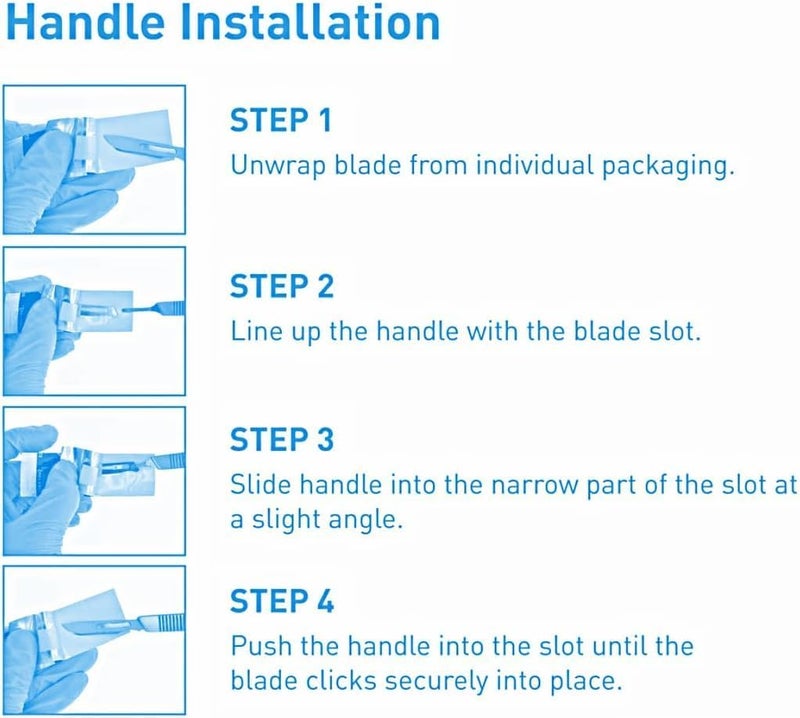 Handle Installation

STEP 1
Unwrap blade from individual packaging.

STEP 2
Line up the handle with the blade slot.

STEP 3
Slide handle into the narrow part of the slot at a slight angle.

STEP 4
Push the handle into the slot until the blade clicks securely into place.