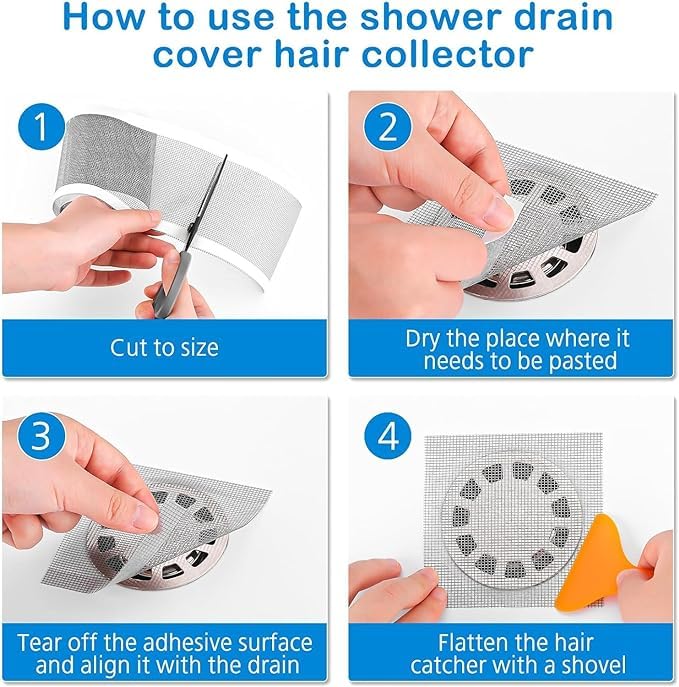 How to use the shower drain cover hair collector

1

Cut to size

2

Dry the place where it needs to be pasted

3

Tear off the adhesive surface and align it with the drain

4

Flatten the hair catcher with a shovel