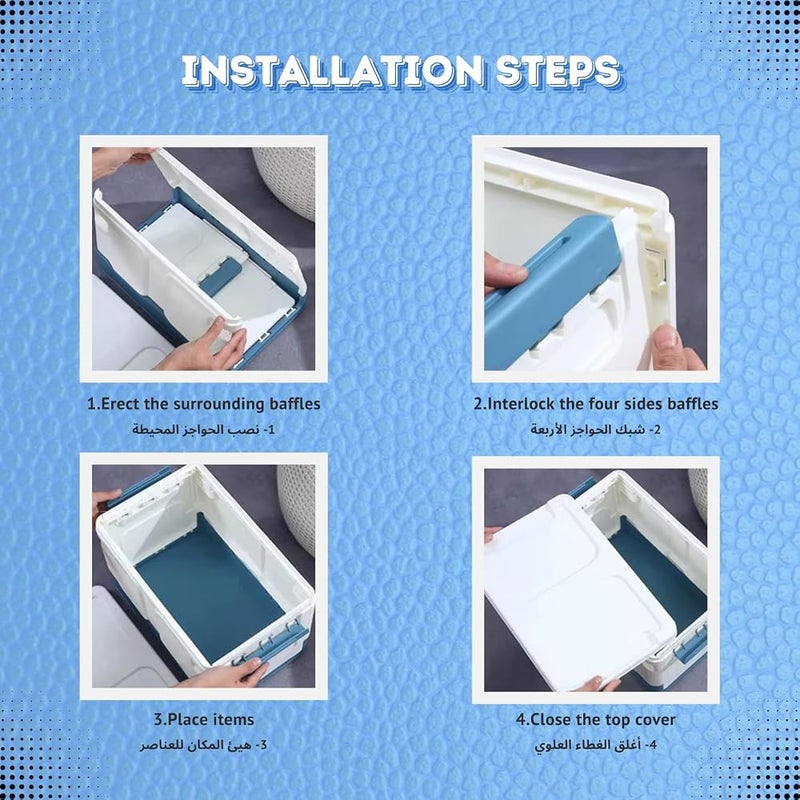 INSTALLATION STEPS

1.Erect the surrounding baffles
1- نصب الحواجز المحيطة

2.Interlock the four sides baffles
2- شبك الحواجز الأربعة

3.Place items
3- هيئ المكان للعناصر

4.Close the top cover
4- أغلق الغطاء العلوي