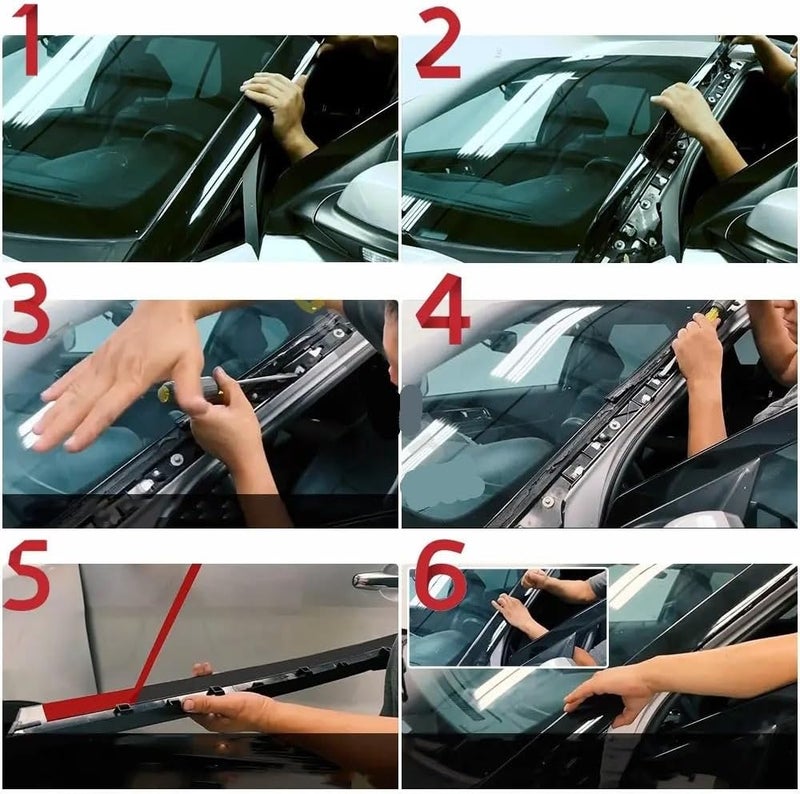 1

2

3

4

5

6