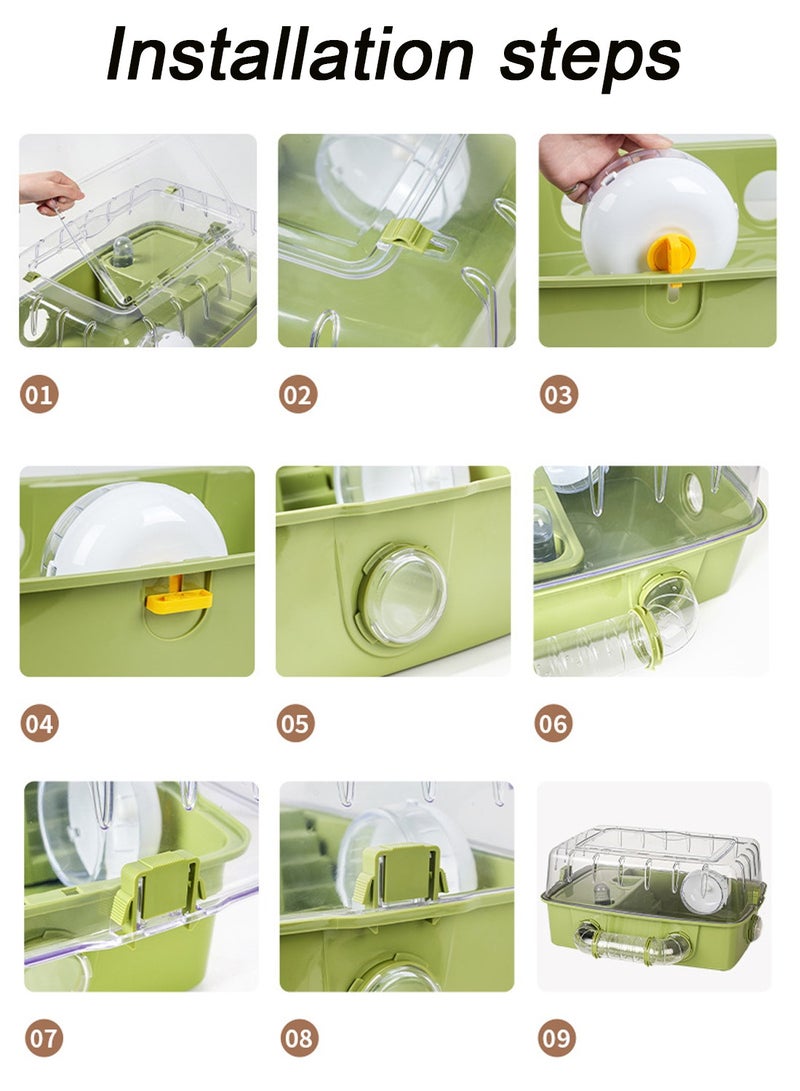 Installation steps

01

02

03

04

05

06

07

08

09