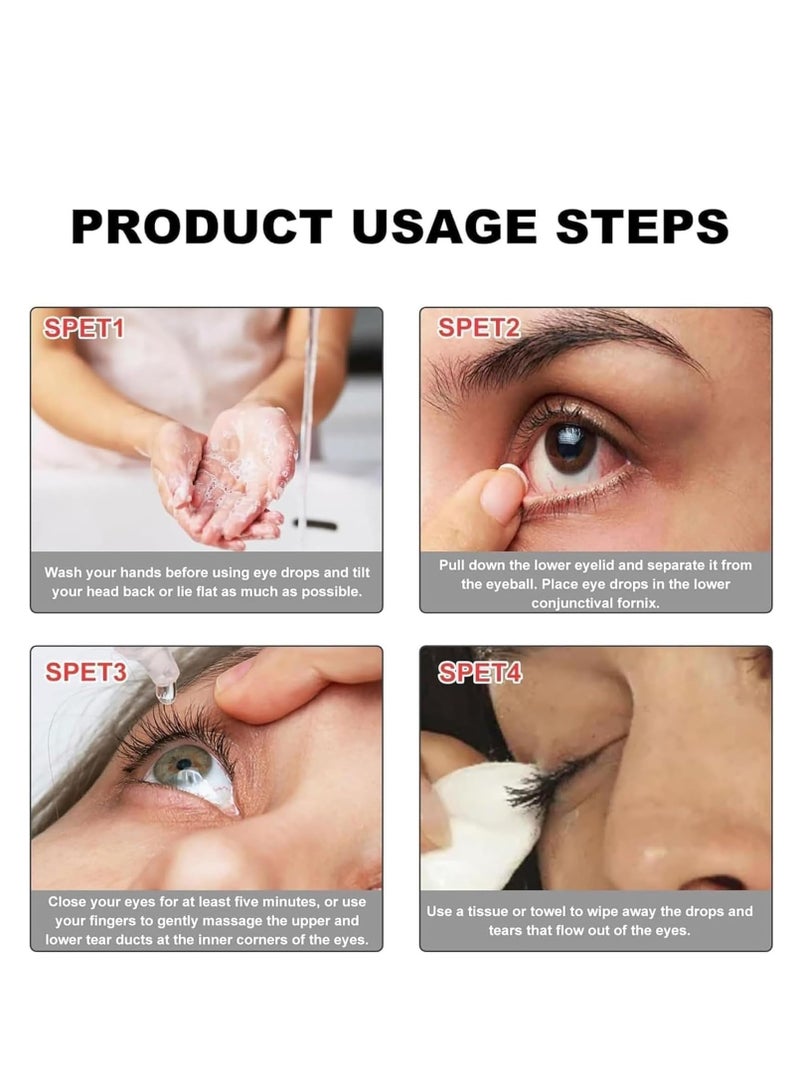 PRODUCT USAGE STEPS

SPET1

Wash your hands before using eye drops and tilt your head back or lie flat as much as possible.

SPET2

Pull down the lower eyelid and separate it from the eyeball. Place eye drops in the lower conjunctival fornix.

SPET3

Close your eyes for at least five minutes, or use your fingers to gently massage the upper and lower tear ducts at the inner corners of the eyes.

SPET4

Use a tissue or towel to wipe away the drops and tears that flow out of the eyes.