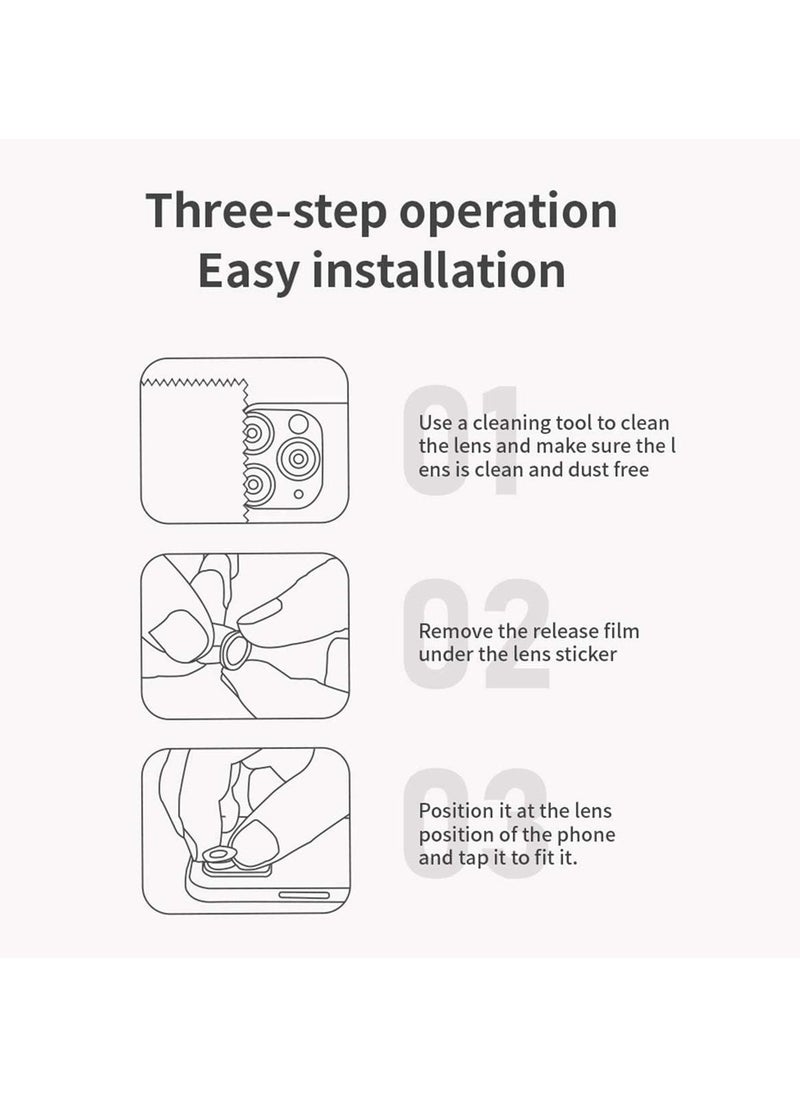 Three-step operation
Easy installation

01
Use a cleaning tool to clean the lens and make sure the l ens is clean and dust free

02
Remove the release film under the lens sticker

03
Position it at the lens position of the phone and tap it to fit it.