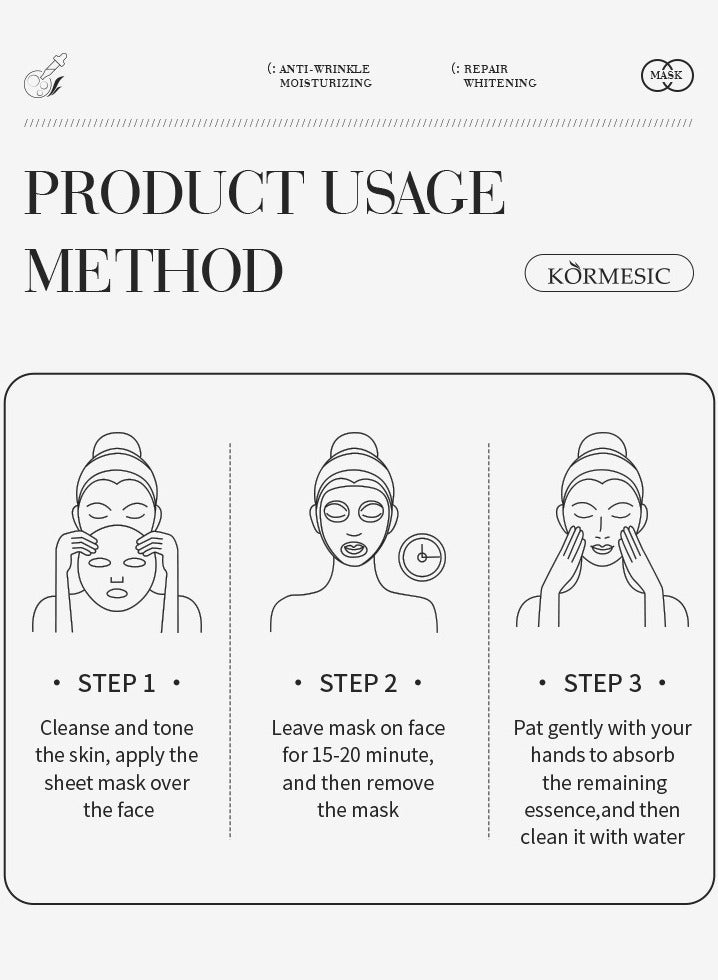 (: ANTI-WRINKLE MOISTURIZING

(: REPAIR WHITENING

MASK

PRODUCT USAGE METHOD

KORMESIC

• STEP 1 •

Cleanse and tone the skin, apply the sheet mask over the face

• STEP 2 •

Leave mask on face for 15-20 minute, and then remove the mask

• STEP 3 •

Pat gently with your hands to absorb the remaining essence,and then clean it with water