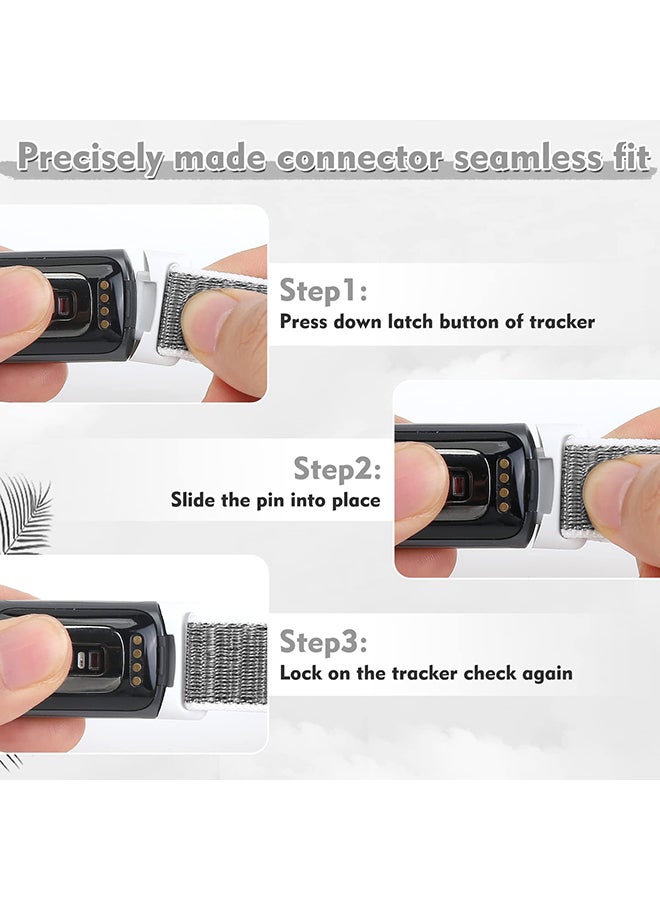 Precisely made connector seamless fit

Step1:
Press down latch button of tracker

Step2:
Slide the pin into place

Step3:
Lock on the tracker check again